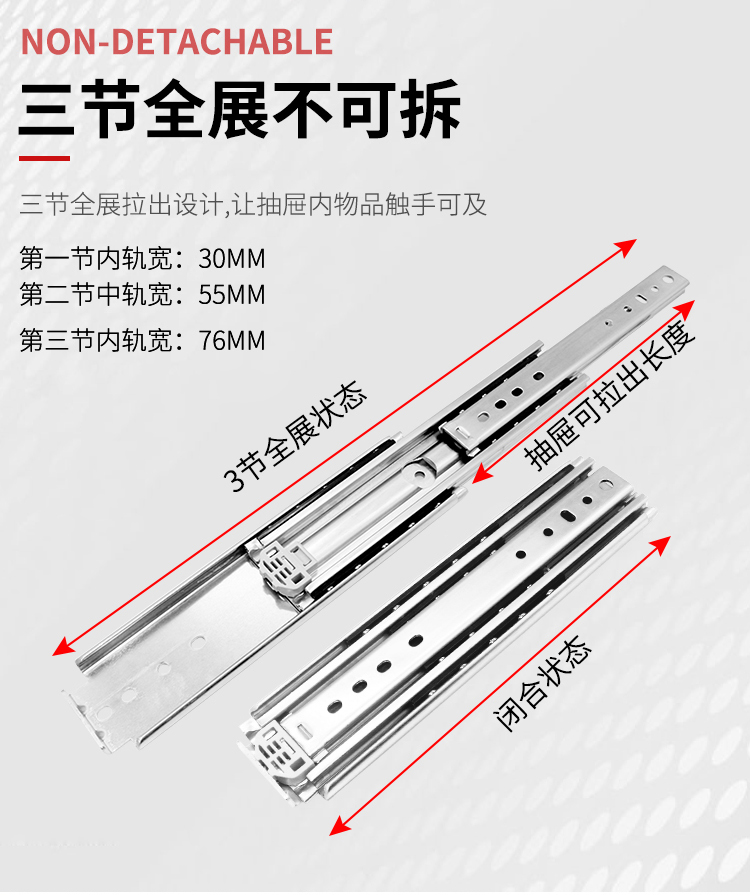 NON-DETACHABLE

三节全展不可拆

三节全展拉出设计,让抽屉内物品触手可及

第一节内轨宽：30MM
第二节中轨宽：55MM
第三节内轨宽：76MM

3节全展状态

抽屉可拉出长度

闭合状态