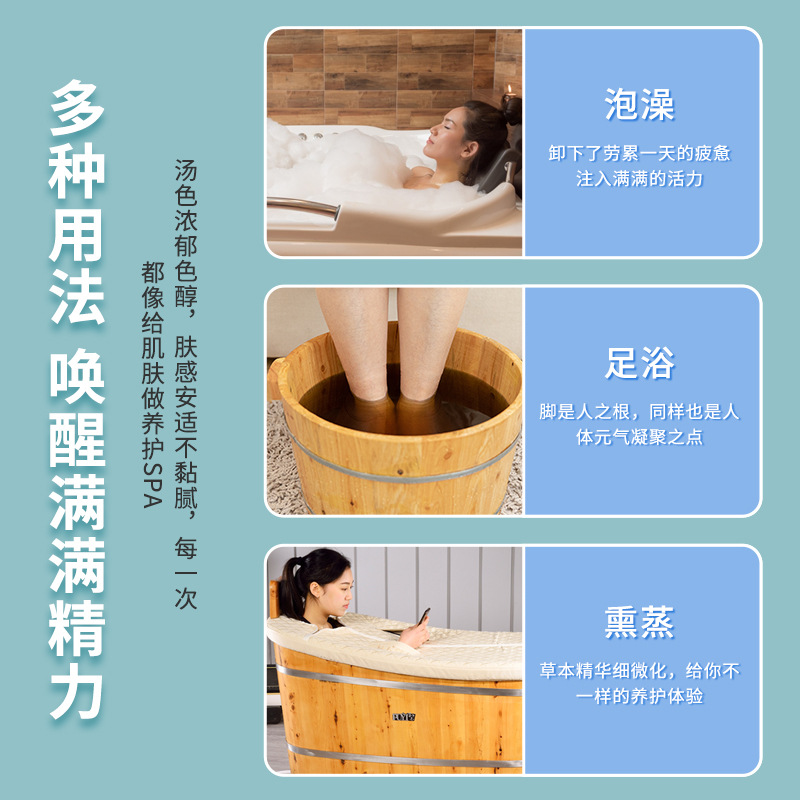 多种用法 唤醒满满精力

汤色浓郁色醇，肤感安适不黏腻，每一次都像给肌肤做养护SPA

泡澡
卸下了劳累一天的疲惫
注入满满的活力

足浴
脚是人之根，同样也是人体元气凝聚之点

熏蒸
草本精华细微化，给你不一样的养护体验