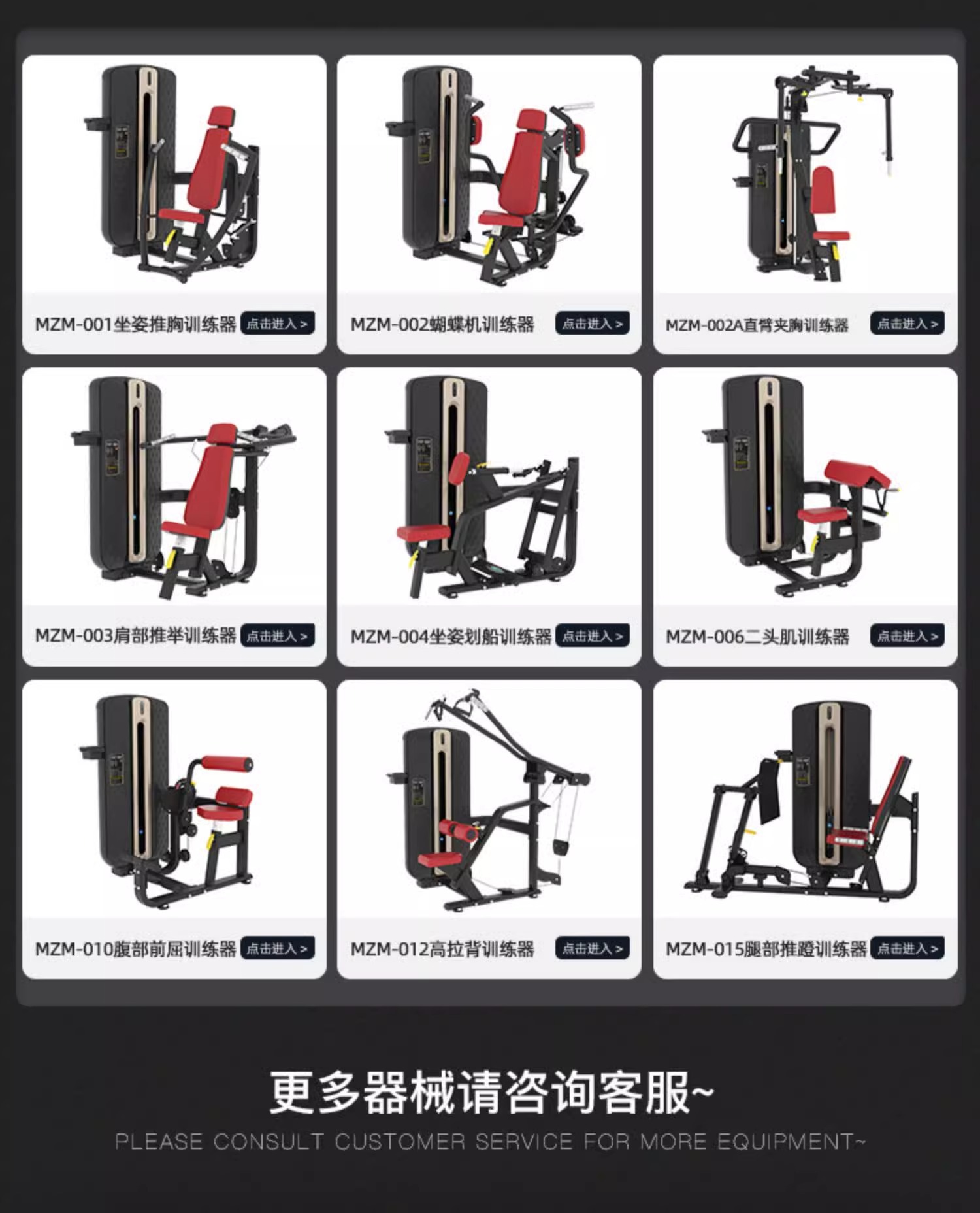 MZM-001坐姿推胸训练器 点击进入 >

MZM-002蝴蝶机训练器 点击进入 >

MZM-002A直臂夹胸训练器 点击进入 >

MZM-003肩部推举训练器 点击进入 >

MZM-004坐姿划船训练器 点击进入 >

MZM-006二头肌训练器 点击进入 >

MZM-010腹部前屈训练器 点击进入 >

MZM-012高拉背训练器 点击进入 >

MZM-015腿部推蹬训练器 点击进入 >

更多器械请咨询客服~

PLEASE CONSULT CUSTOMER SERVICE FOR MORE EQUIPMENT~