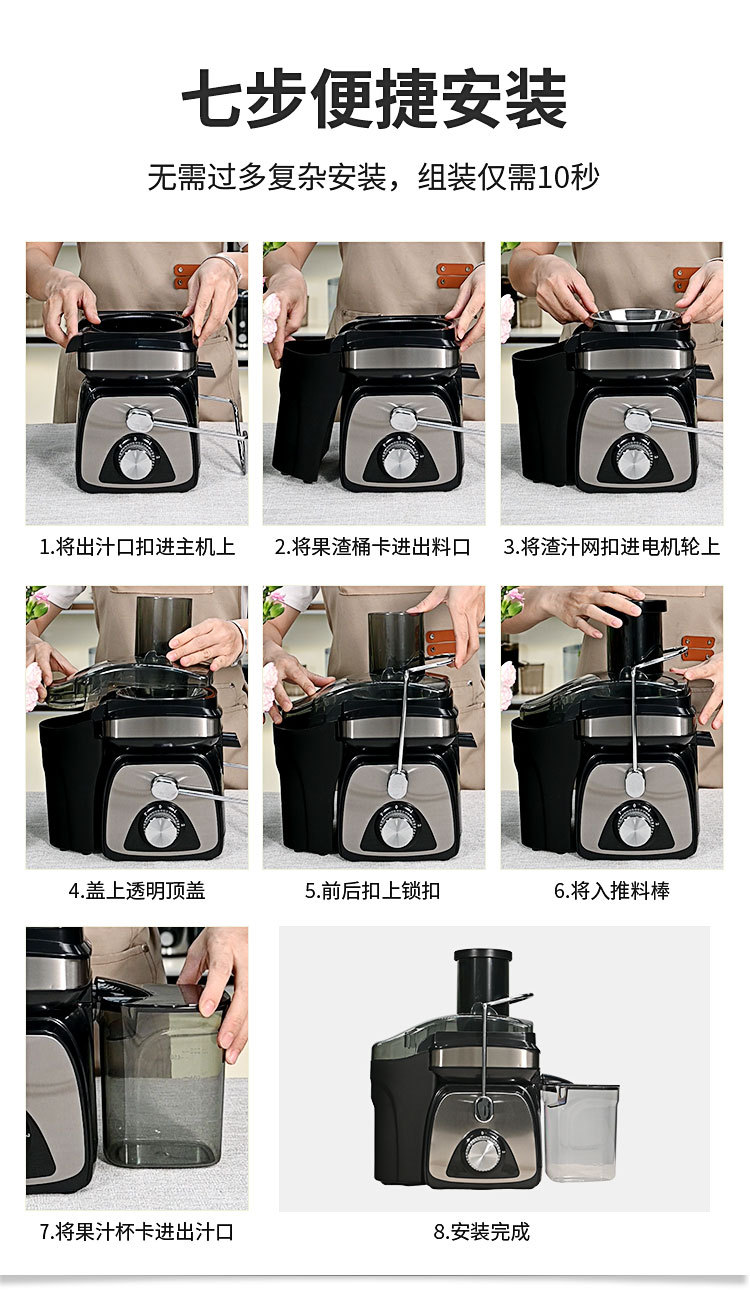 七步便捷安装

无需过多复杂安装，组装仅需10秒

1.将出汁口扣进主机上

2.将果渣桶卡进出料口

3.将渣汁网扣进电机轮上

4.盖上透明顶盖

5.前后扣上锁扣

6.将入推料棒

7.将果汁杯卡进出汁口

8.安装完成