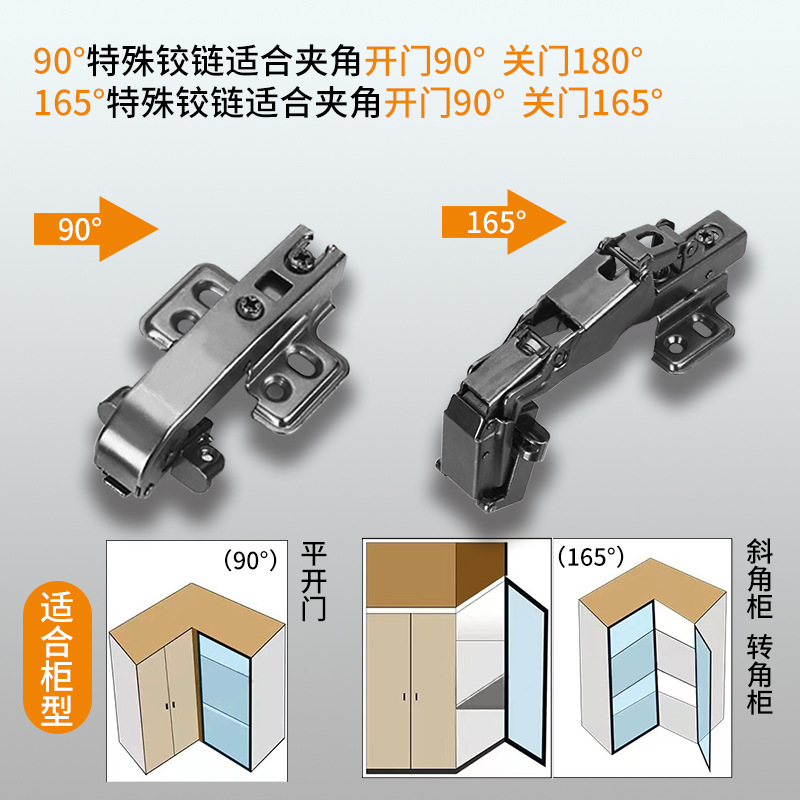 90°特殊铰链适合夹角开门90° 关门180°
165°特殊铰链适合夹角开门90° 关门165°

90°

165°

适合柜型

(90°)

平开门

(165°)

斜角柜 转角柜