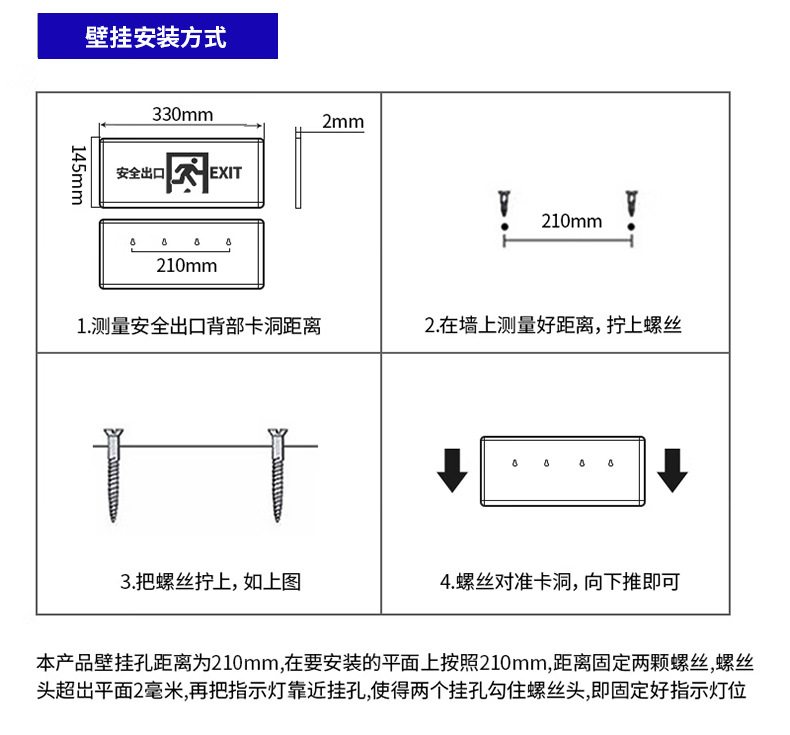 壁挂安装方式

330mm
2mm
145mm
安全出口 EXIT
210mm

1.测量安全出口背部卡洞距离

210mm

2.在墙上测量好距离，拧上螺丝

3.把螺丝拧上，如上图

4.螺丝对准卡洞，向下推即可

本产品壁挂孔距离为210mm,在要安装的平面上按照210mm,距离固定两颗螺丝,螺丝头超出平面2毫米,再把指示灯靠近挂孔,使得两个挂孔勾住螺丝头,即固定好指示灯位