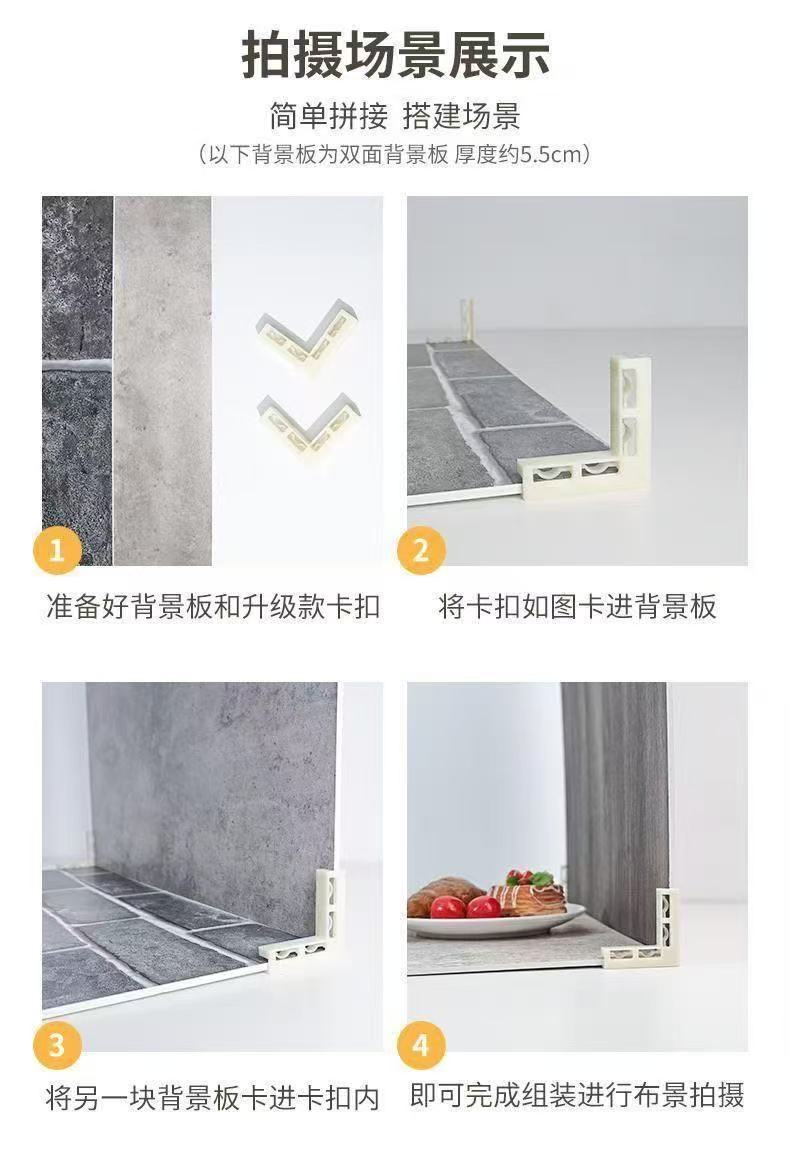 拍摄场景展示

简单拼接 搭建场景

（以下背景板为双面背景板 厚度约5.5cm）

1

准备好背景板和升级款卡扣

2

将卡扣如图卡进背景板

3

将另一块背景板卡进卡扣内

4

即可完成组装进行布景拍摄