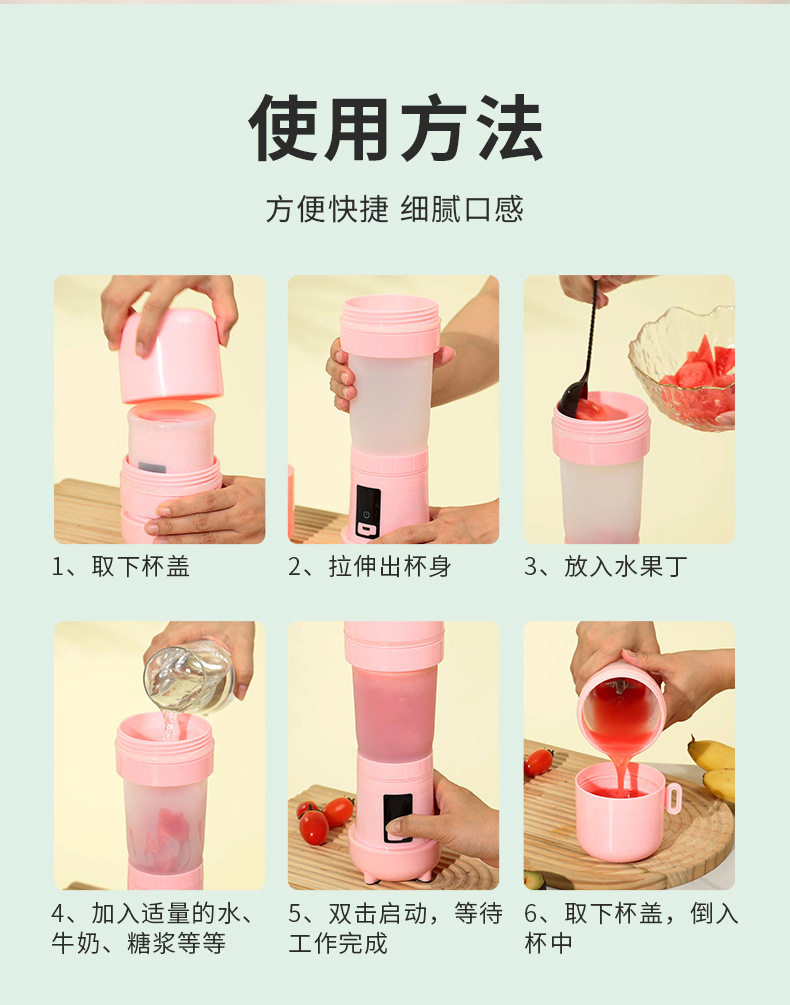 使用方法

方便快捷 细腻口感

1、取下杯盖

2、拉伸出杯身

3、放入水果丁

4、加入适量的水、牛奶、糖浆等等

5、双击启动，等待工作完成

6、取下杯盖，倒入杯中