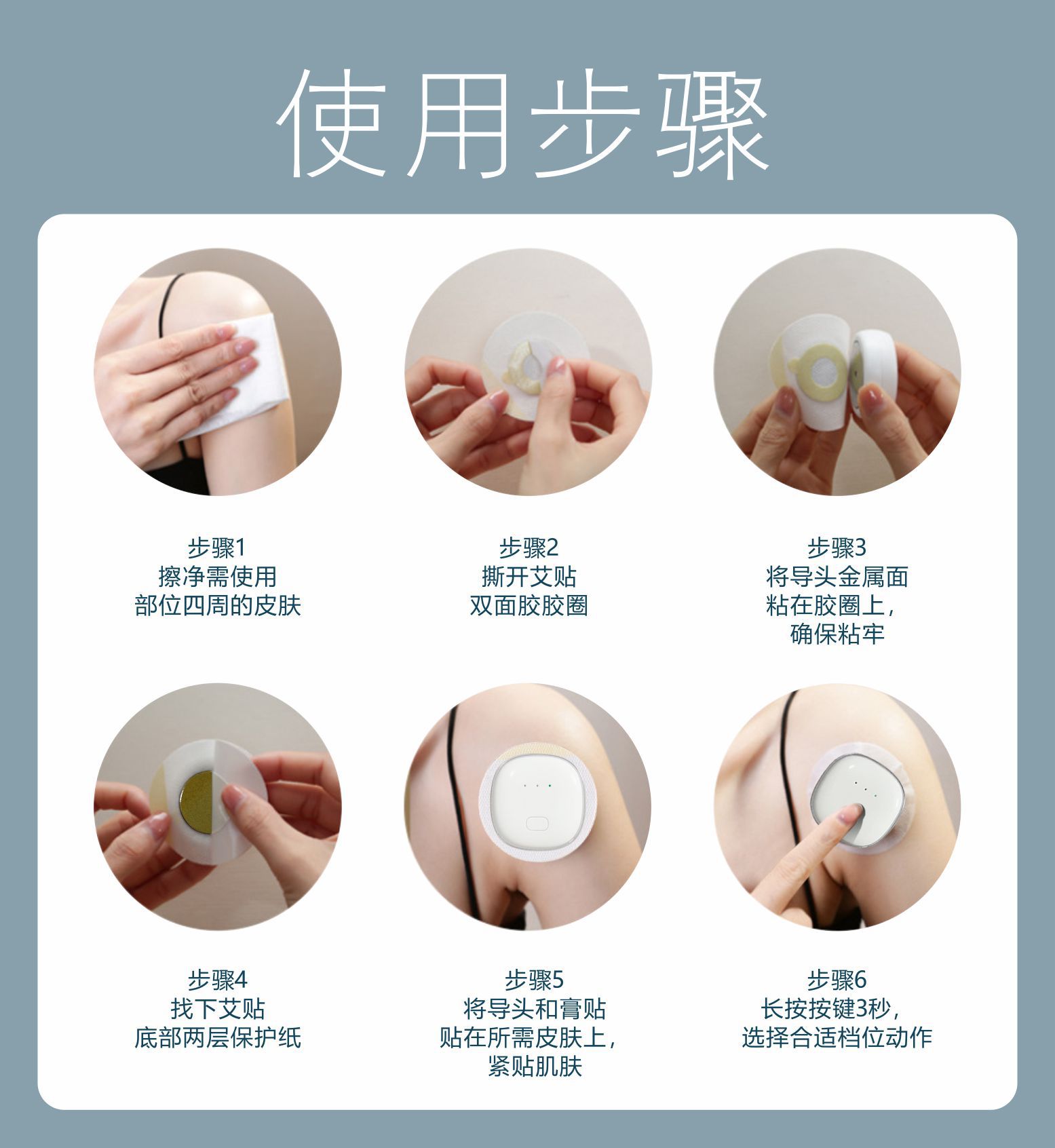 使用步骤

步骤1
擦净需使用
部位四周的皮肤

步骤2
撕开艾贴
双面胶胶圈

步骤3
将导头金属面
粘在胶圈上，
确保粘牢

步骤4
找下艾贴
底部两层保护纸

步骤5
将导头和膏贴
贴在所需皮肤上，
紧贴肌肤

步骤6
长按按键3秒，
选择合适档位动作