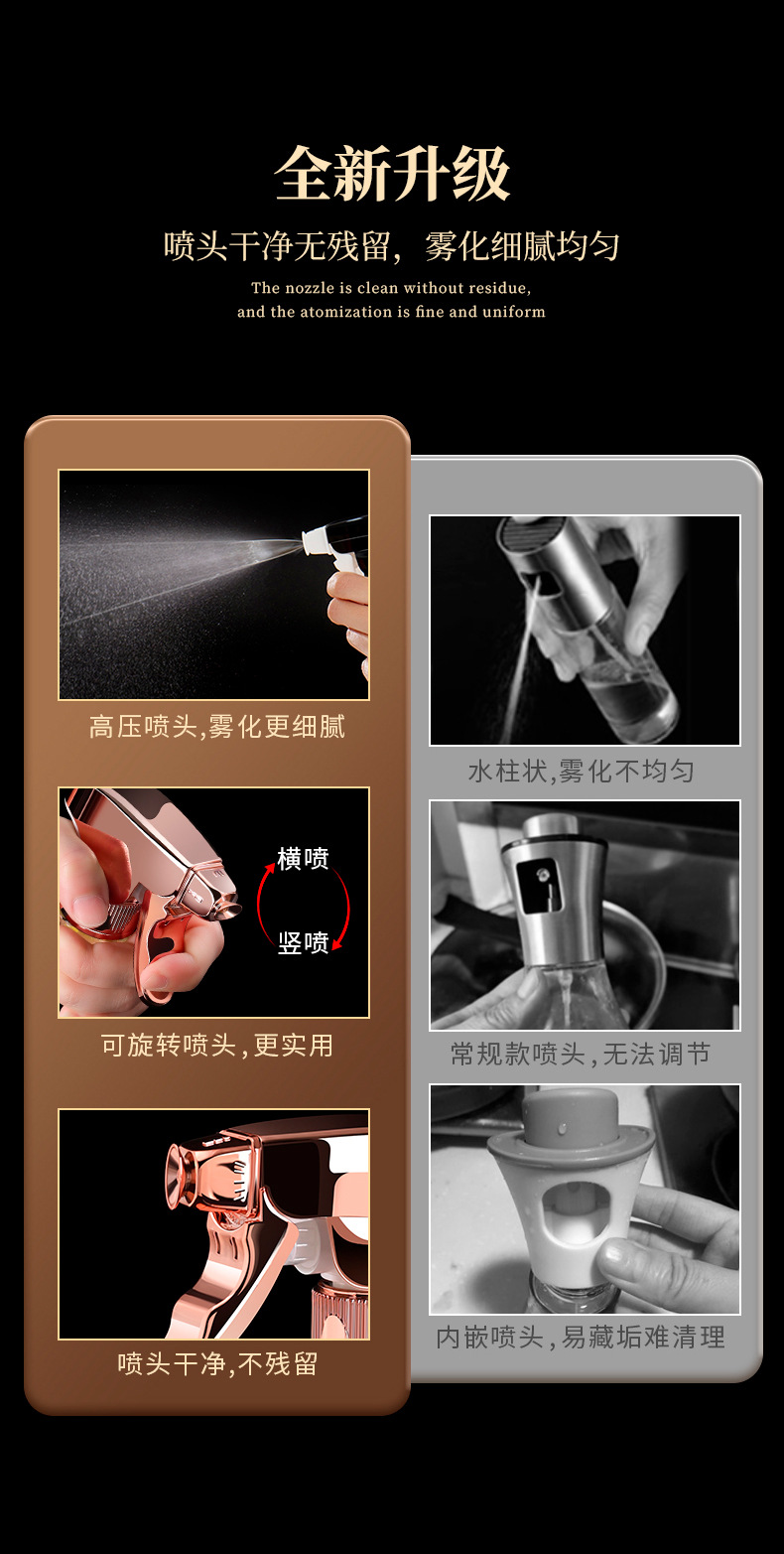 全新升级

喷头干净无残留，雾化细腻均匀

The nozzle is clean without residue, and the atomization is fine and uniform

高压喷头,雾化更细腻

横喷

竖喷

可旋转喷头,更实用

喷头干净,不残留

水柱状,雾化不均匀

常规款喷头,无法调节

内嵌喷头,易藏垢难清理