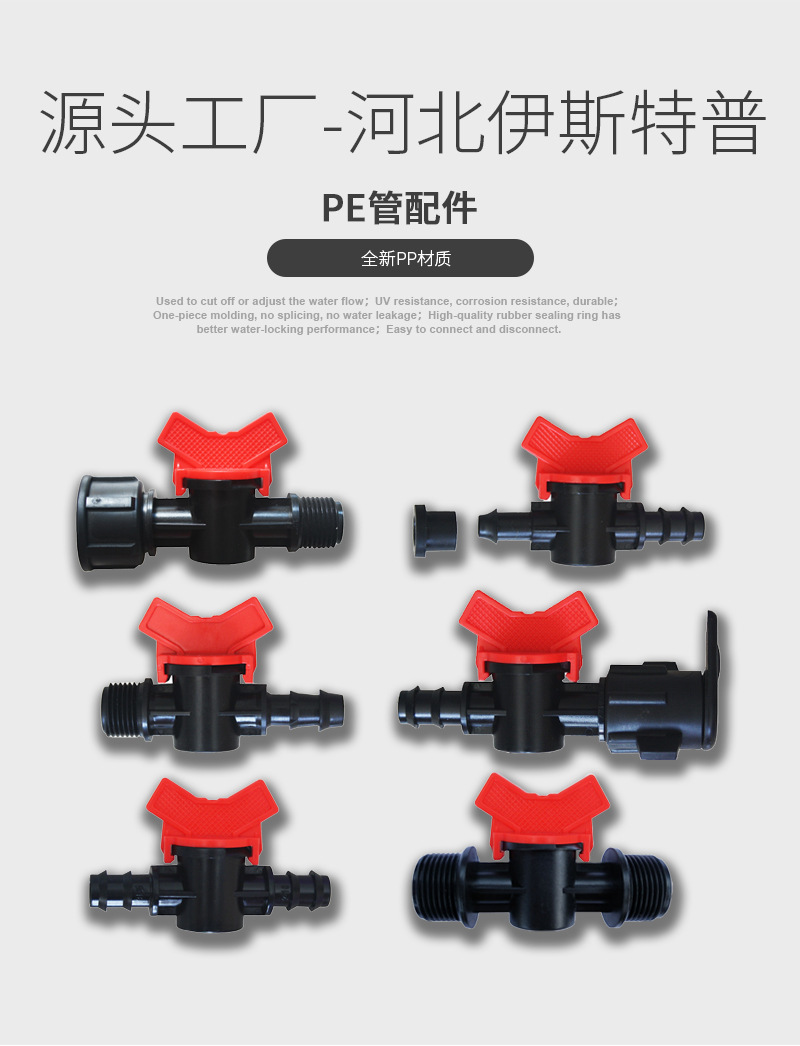 源头工厂-河北伊斯特普

PE管配件

全新PP材质

Used to cut off or adjust the water flow；UV resistance, corrosion resistance, durable；One-piece molding, no splicing, no water leakage；High-quality rubber sealing ring has better water-locking performance；Easy to connect and disconnect.