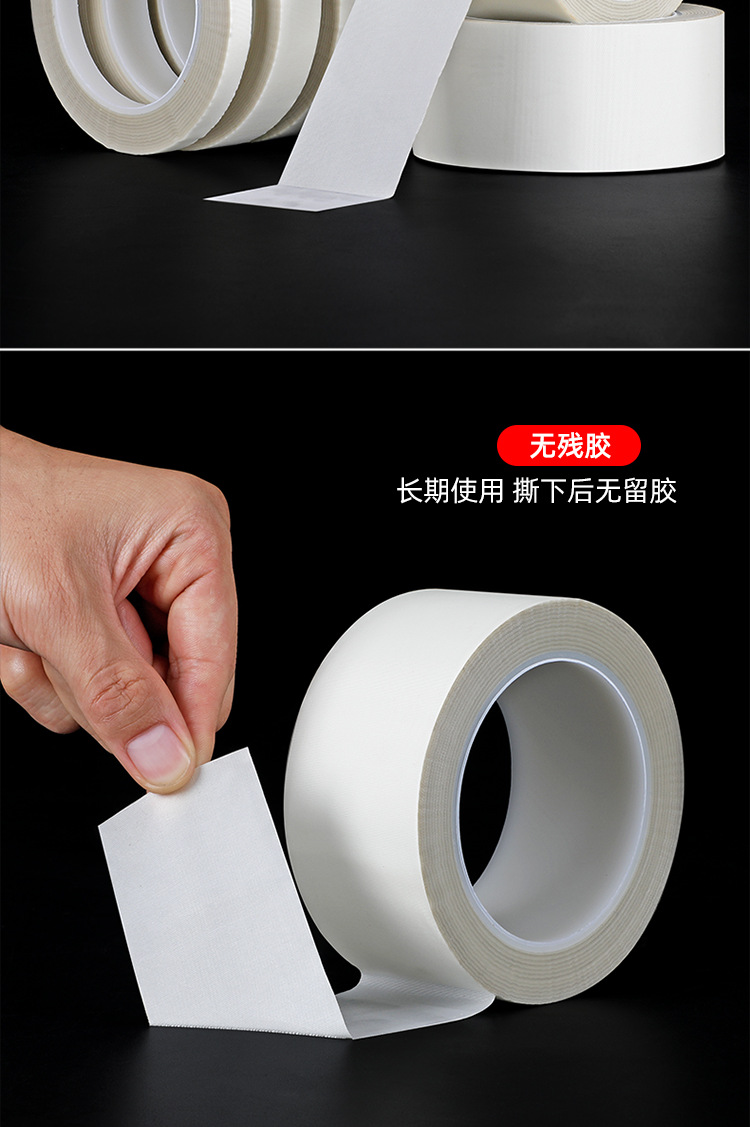 无残胶

长期使用 撕下后无留胶