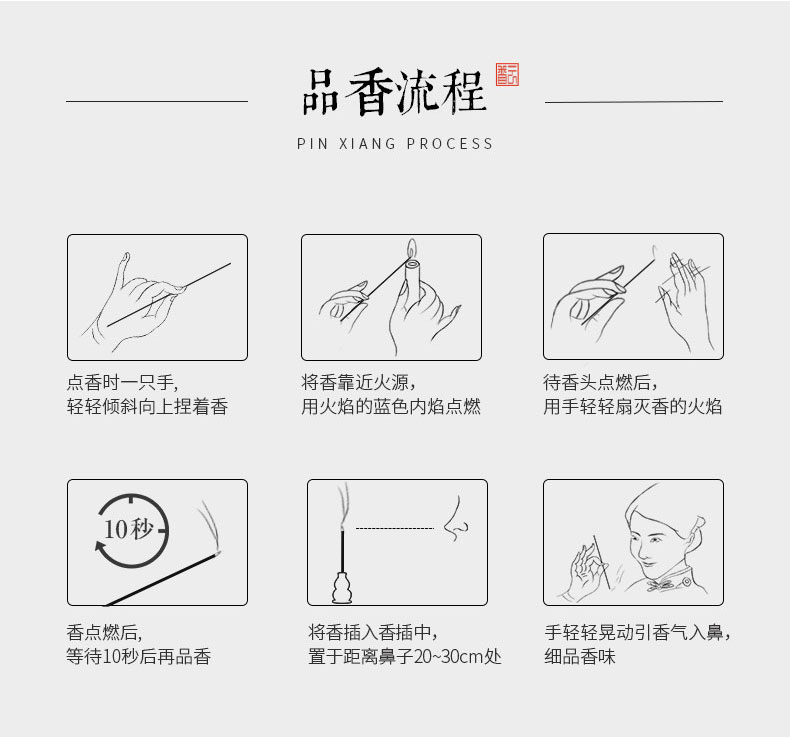 品香流程

PIN XIANG PROCESS

点香时一只手，
轻轻倾斜向上捏着香

将香靠近火源，
用火焰的蓝色内焰点燃

待香头点燃后，
用手轻轻扇灭香的火焰

10秒

香点燃后，
等待10秒后再品香

将香插入香插中，
置于距离鼻子20~30cm处

手轻轻晃动引香气入鼻，
细品香味