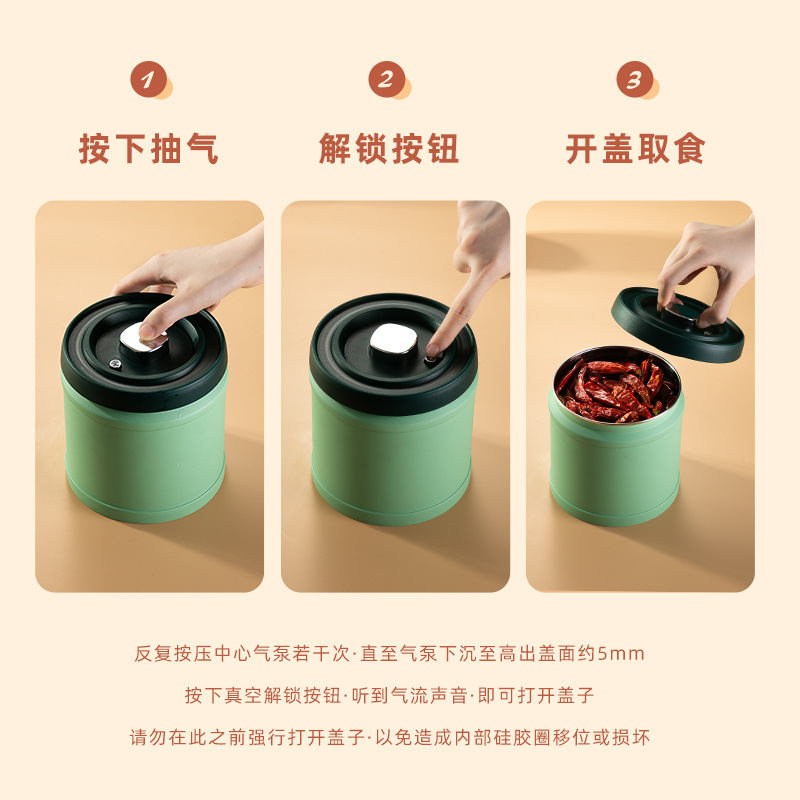 1
按下抽气

2
解锁按钮

3
开盖取食

反复按压中心气泵若干次·直至气泵下沉至高出盖面约5mm

按下真空解锁按钮·听到气流声音·即可打开盖子

请勿在此之前强行打开盖子·以免造成内部硅胶圈移位或损坏