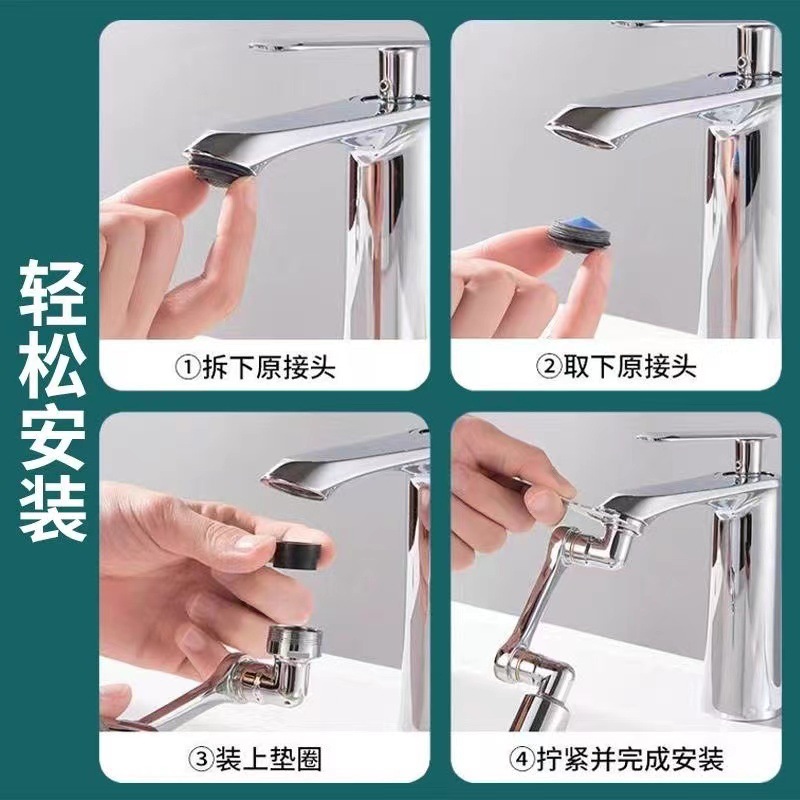 轻松安装

①拆下原接头

②取下原接头

③装上垫圈

④拧紧并完成安装