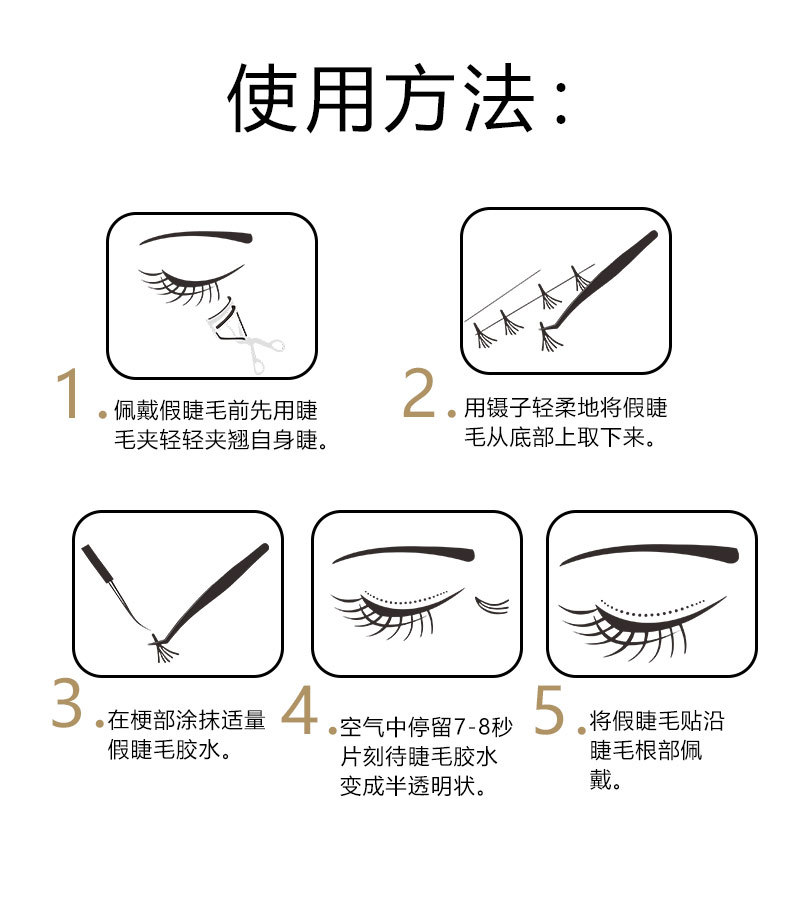 使用方法：

1. 佩戴假睫毛前先用睫毛夹轻轻夹翘自身睫。

2. 用镊子轻柔地将假睫毛从底部上取下来。

3. 在梗部涂抹适量假睫毛胶水。

4. 空气中停留7-8秒片刻待睫毛胶水变成半透明状。

5. 将假睫毛贴沿睫毛根部佩戴。