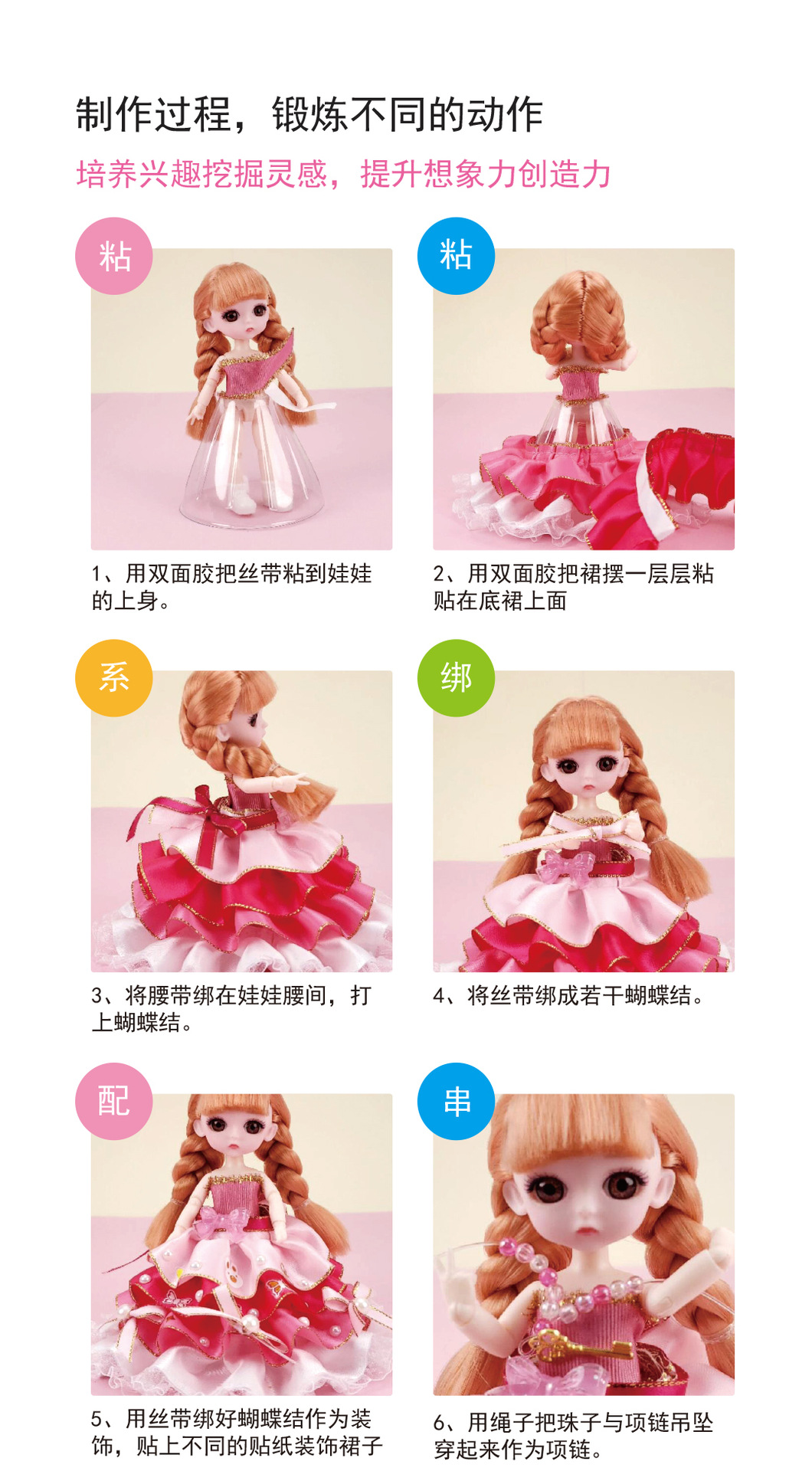 制作过程，锻炼不同的动作

培养兴趣挖掘灵感，提升想象力创造力

粘

1、用双面胶把丝带粘到娃娃的上身。

粘

2、用双面胶把裙摆一层层粘贴在底裙上面

系

3、将腰带绑在娃娃腰间，打上蝴蝶结。

绑

4、将丝带绑成若干蝴蝶结。

配

5、用丝带绑好蝴蝶结作为装饰，贴上不同的贴纸装饰裙子

串

6、用绳子把珠子与项链吊坠穿起来作为项链。