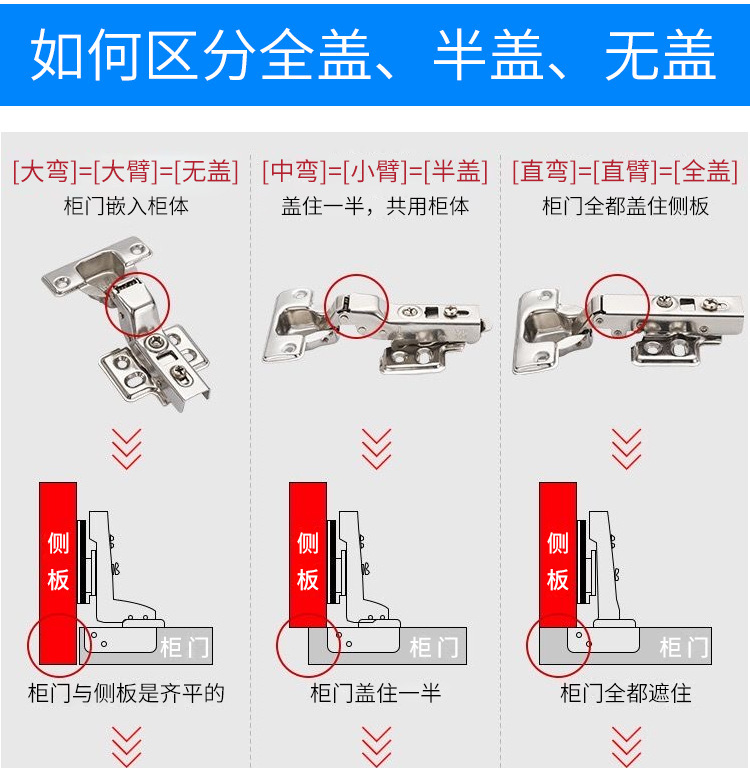 如何区分全盖、半盖、无盖

[大弯]=[大臂]=[无盖]
柜门嵌入柜体

侧板
柜门
柜门与侧板是齐平的

[中弯]=[小臂]=[半盖]
盖住一半，共用柜体

侧板
柜门
柜门盖住一半

[直弯]=[直臂]=[全盖]
柜门全都盖住侧板

侧板
柜门
柜门全都遮住