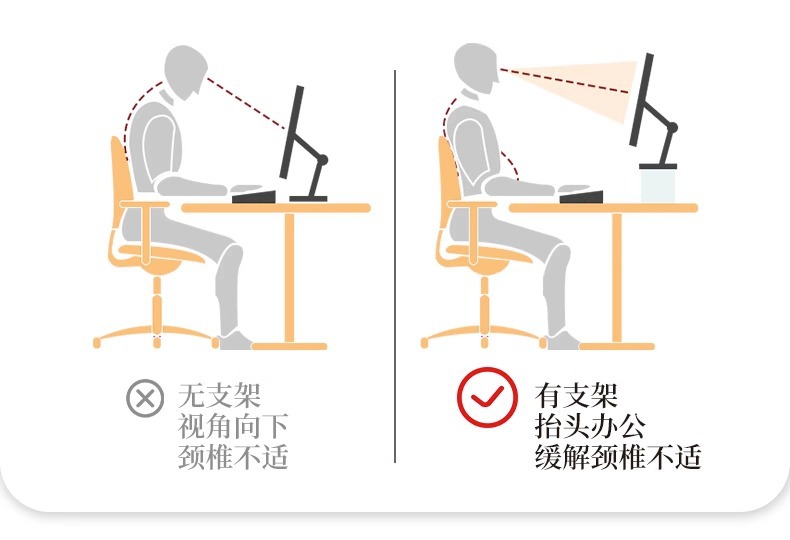 无支架
视角向下
颈椎不适

有支架
抬头办公
缓解颈椎不适