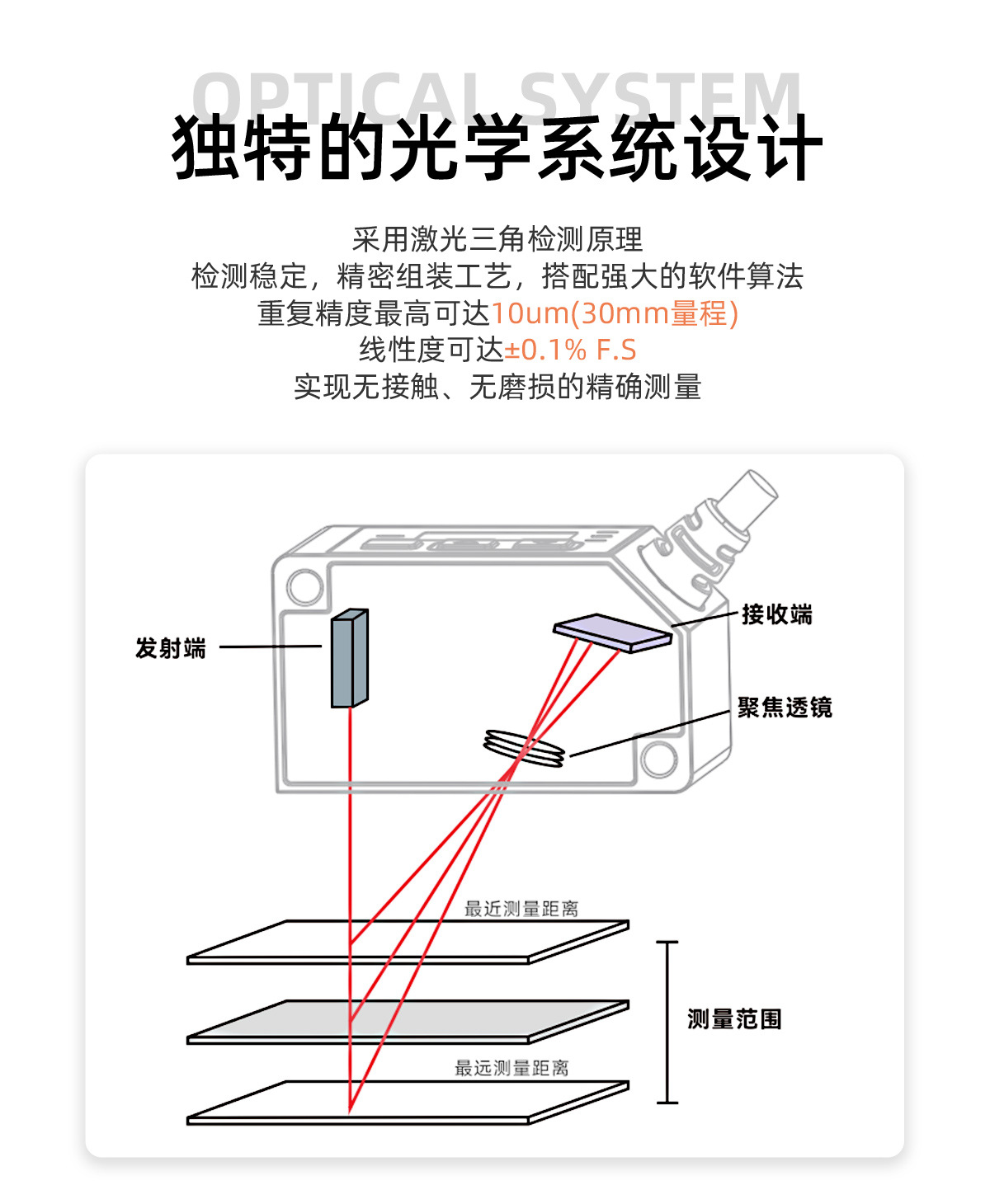 OPTICAL SYSTEM
独特的光学系统设计

采用激光三角检测原理
检测稳定，精密组装工艺，搭配强大的软件算法
重复精度最高可达10um(30mm量程)
线性度可达±0.1% F.S
实现无接触、无磨损的精确测量

发射端
接收端
聚焦透镜
最近测量距离
测量范围
最远测量距离