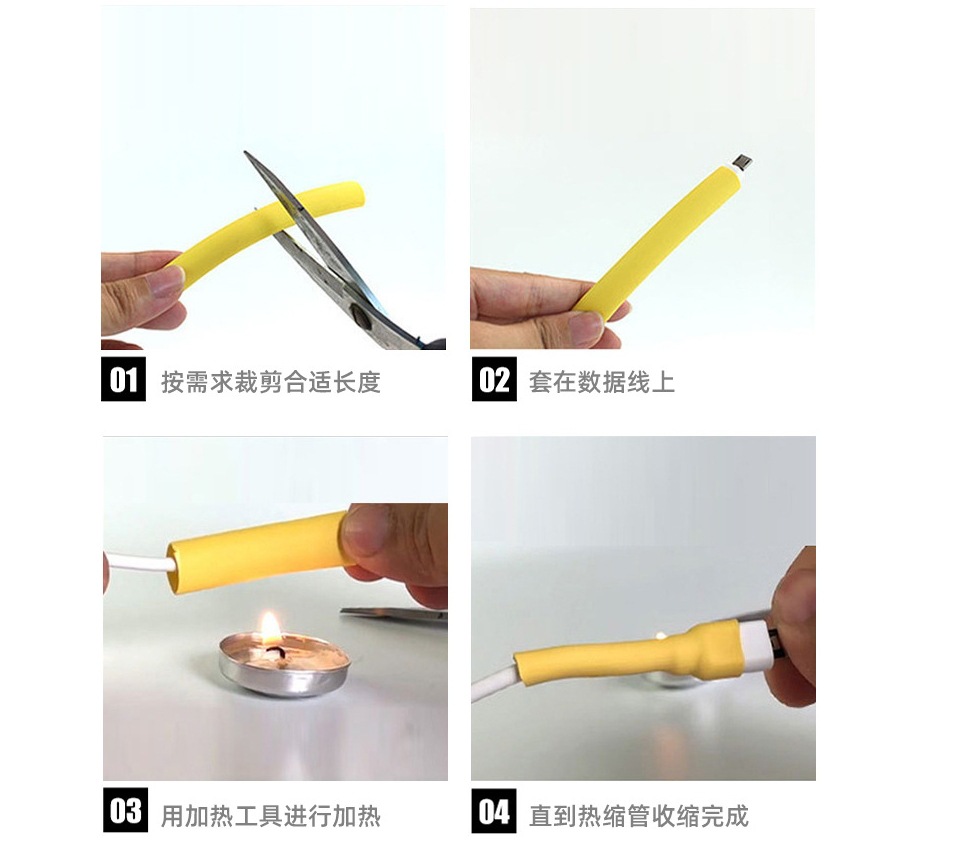 01 按需求裁剪合适长度

02 套在数据线上

03 用加热工具进行加热

04 直到热缩管收缩完成