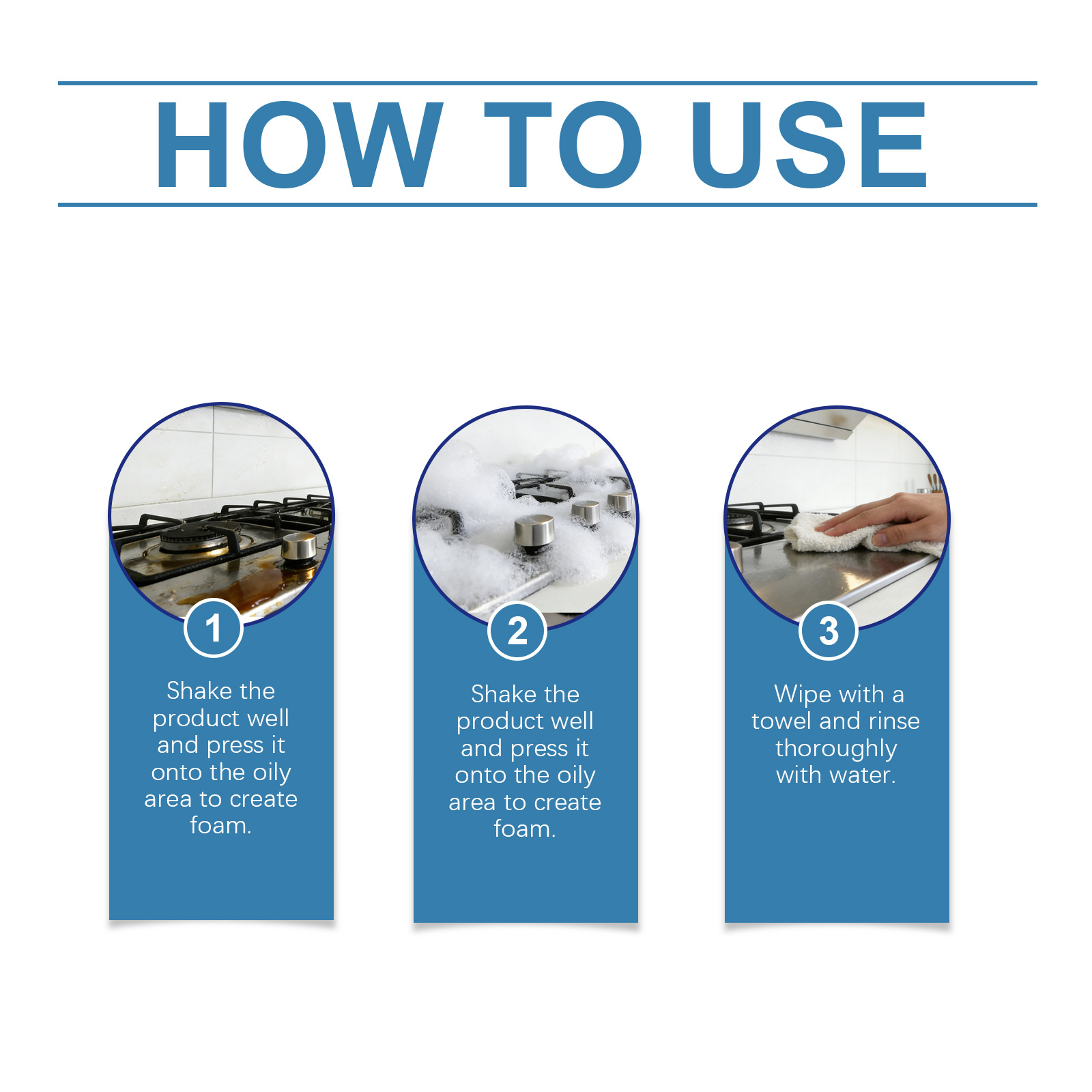 HOW TO USE

1

Shake the product well and press it onto the oily area to create foam.

2

Shake the product well and press it onto the oily area to create foam.

3

Wipe with a towel and rinse thoroughly with water.