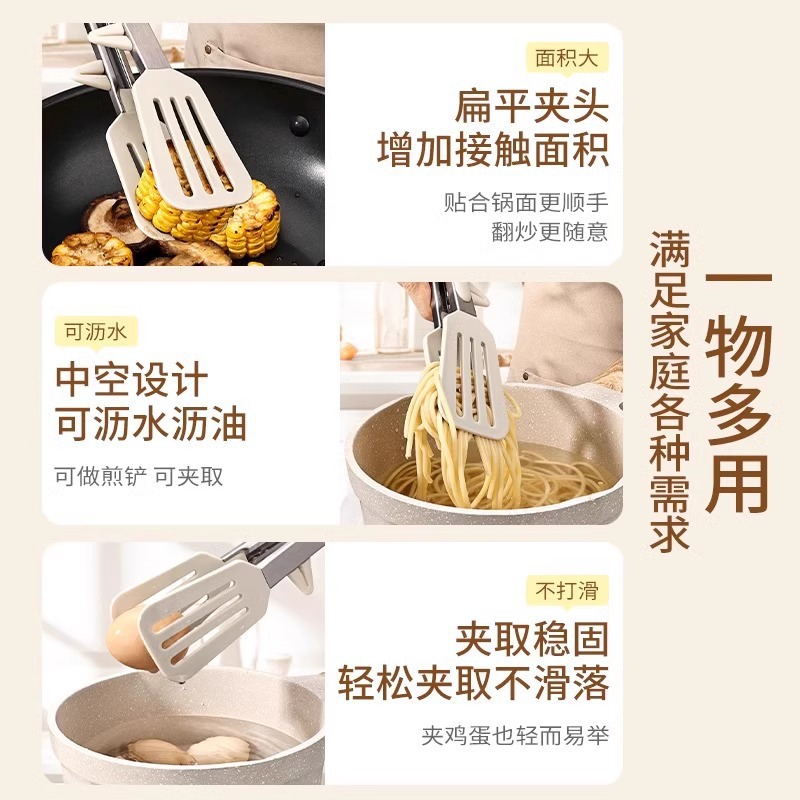 面积大

扁平夹头
增加接触面积

贴合锅面更顺手
翻炒更随意

可沥水

中空设计
可沥水沥油

可做煎铲 可夹取

不打滑

夹取稳固
轻松夹取不滑落

夹鸡蛋也轻而易举

一物多用

满足家庭各种需求