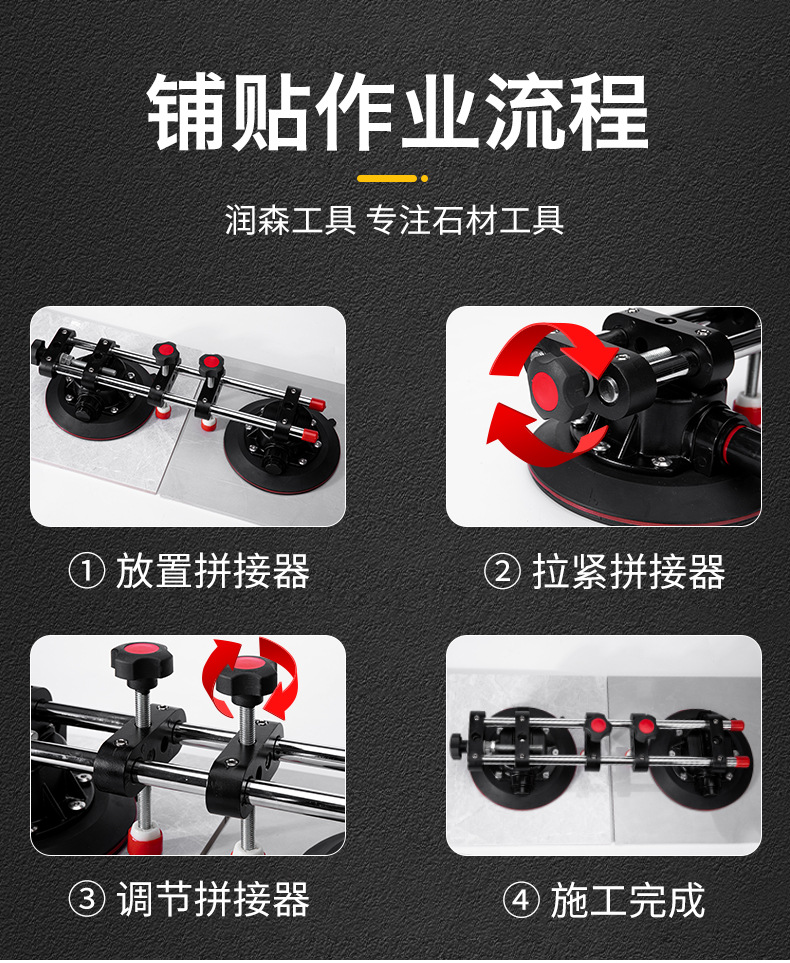 铺贴作业流程

润森工具 专注石材工具

① 放置拼接器

② 拉紧拼接器

③ 调节拼接器

④ 施工完成