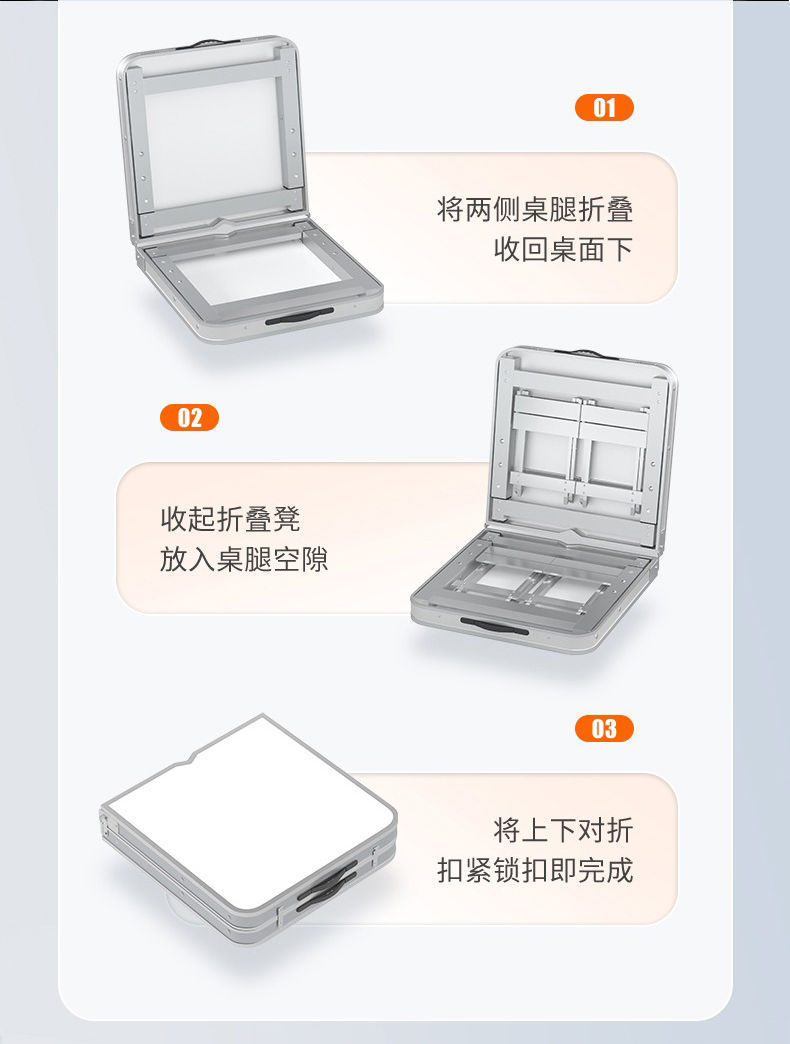 01

将两侧桌腿折叠
收回桌面下

02

收起折叠凳
放入桌腿空隙

03

将上下对折
扣紧锁扣即完成