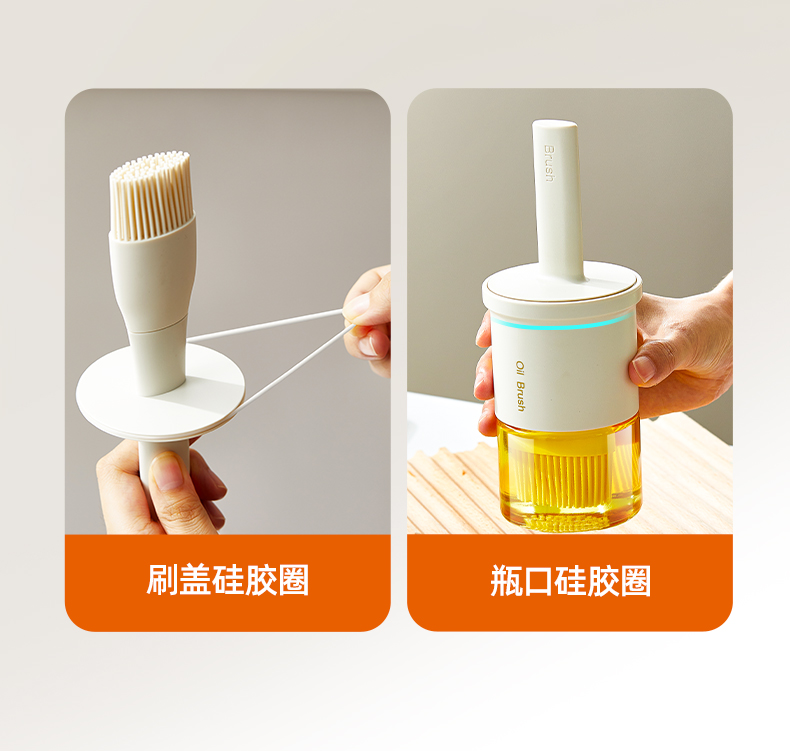 刷盖硅胶圈

Brush

Oil Brush

瓶口硅胶圈