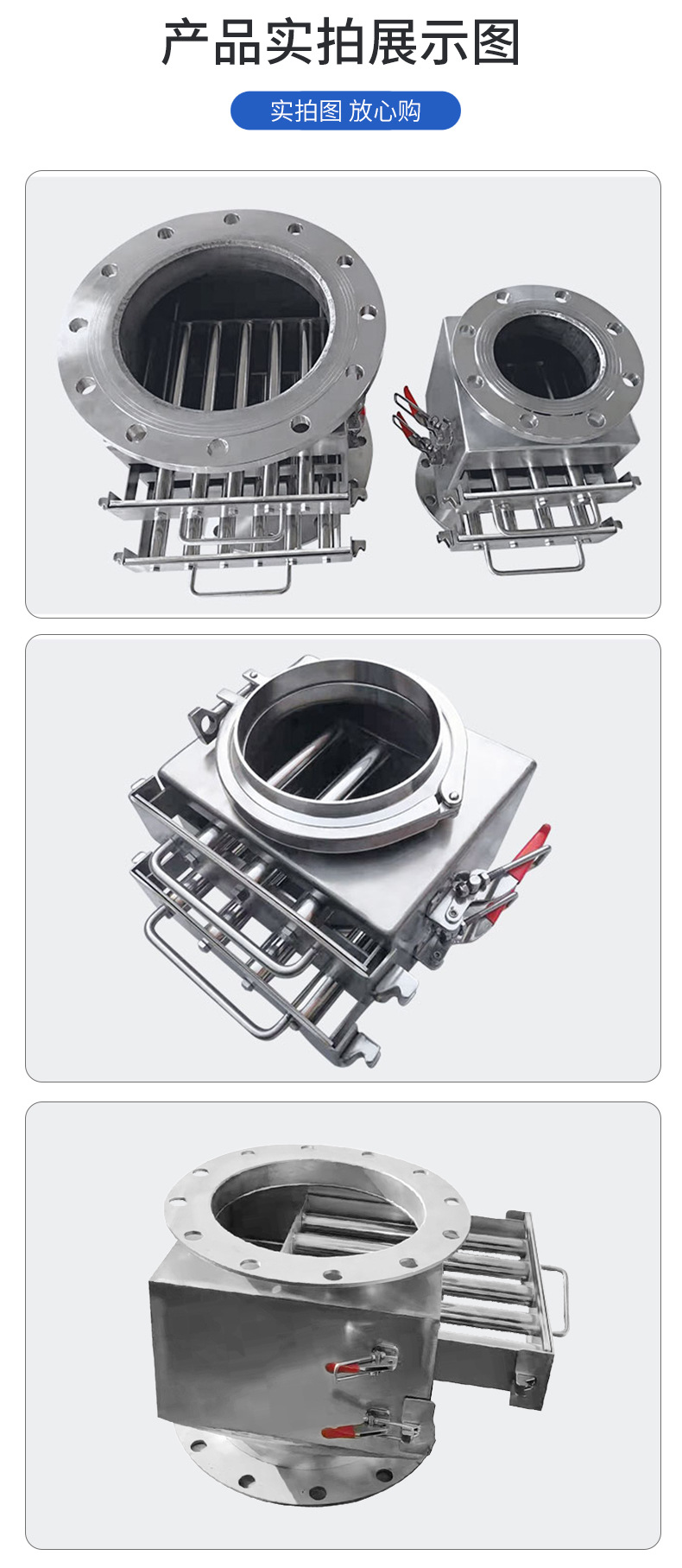 产品实拍展示图

实拍图 放心购