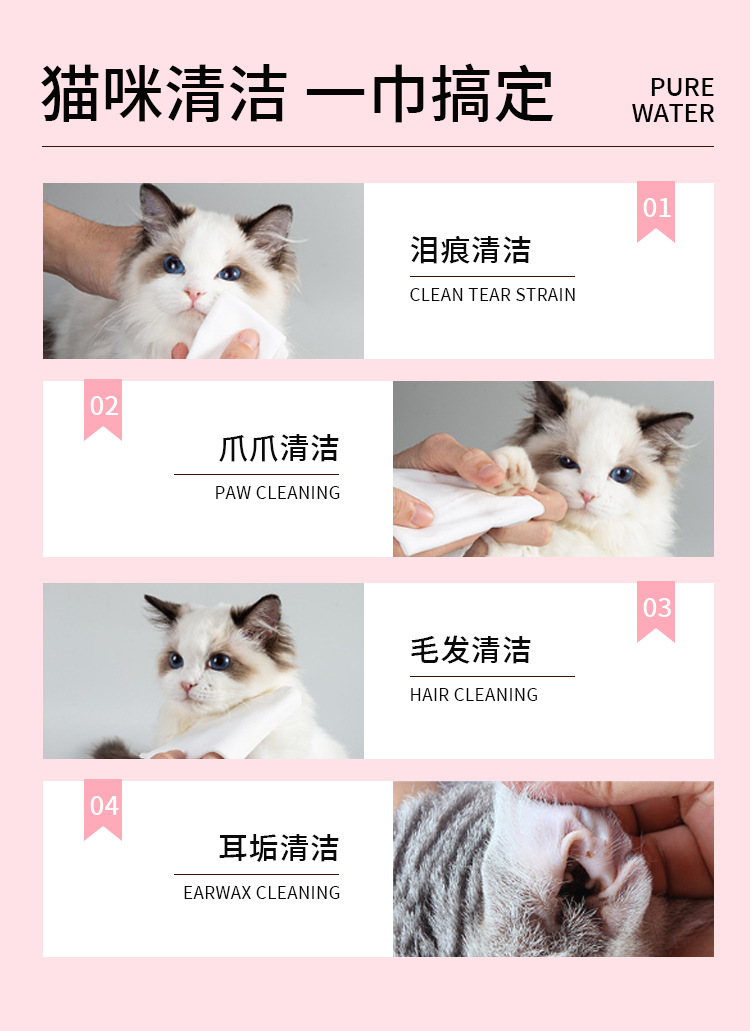 猫咪清洁 一巾搞定

PURE WATER

01

泪痕清洁

CLEAN TEAR STRAIN

02

爪爪清洁

PAW CLEANING

03

毛发清洁

HAIR CLEANING

04

耳垢清洁

EARWAX CLEANING