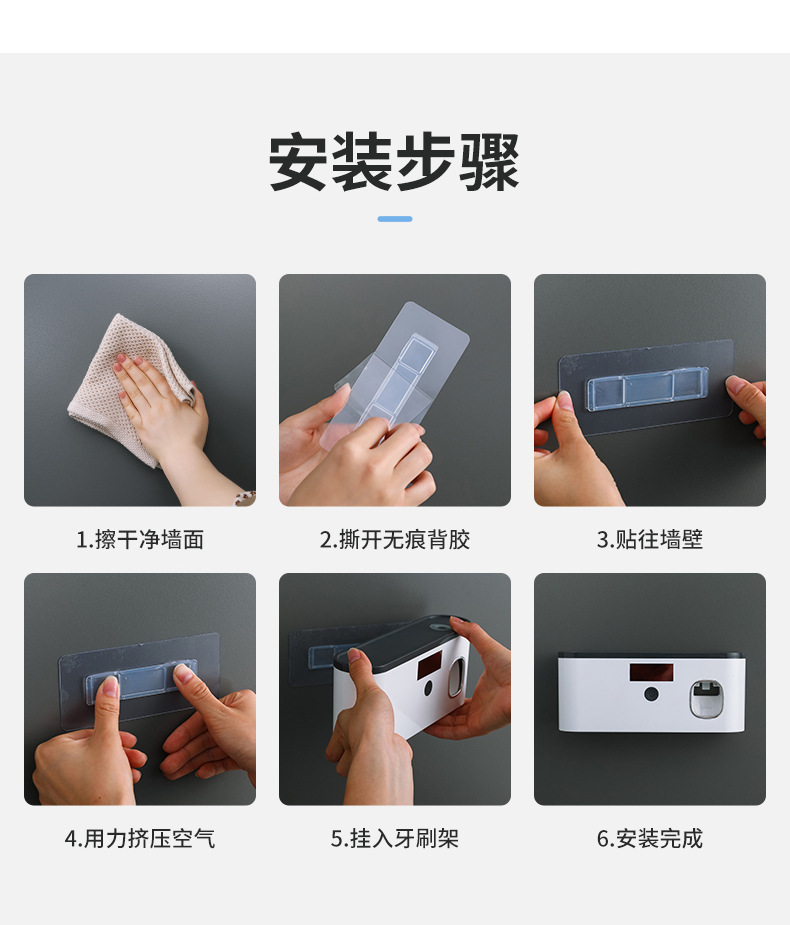 安装步骤

1.擦干净墙面

2.撕开无痕背胶

3.贴往墙壁

4.用力挤压空气

5.挂入牙刷架

6.安装完成