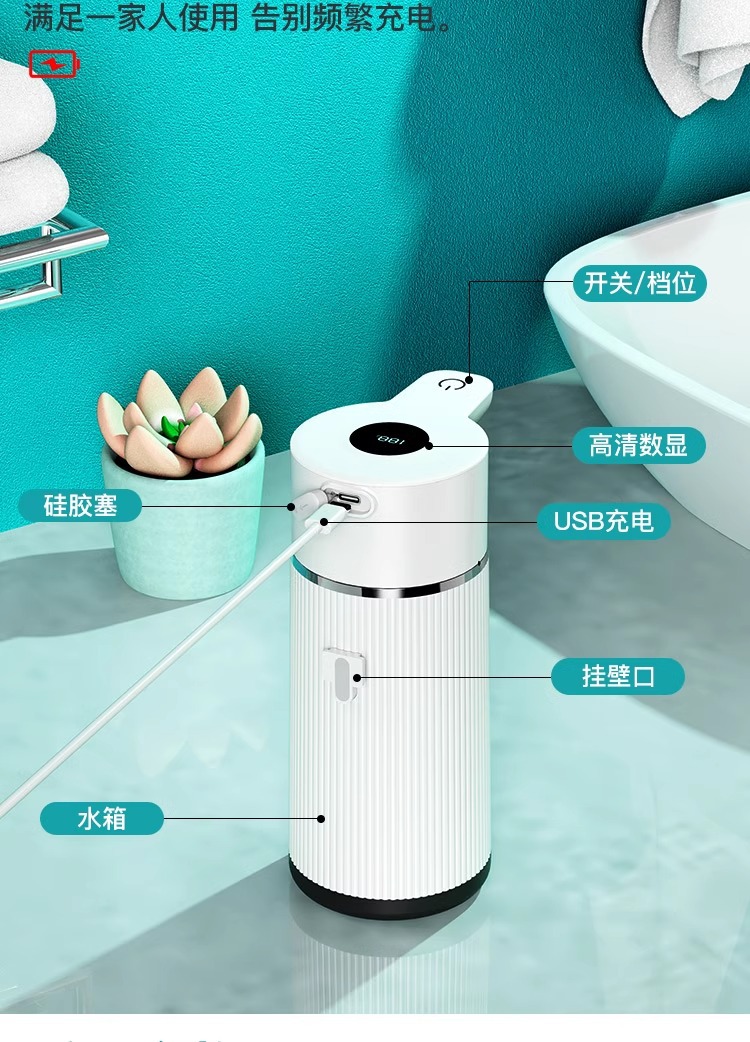 满足一家人使用 告别频繁充电。

开关/档位

高清数显

硅胶塞

USB充电

挂壁口

水箱