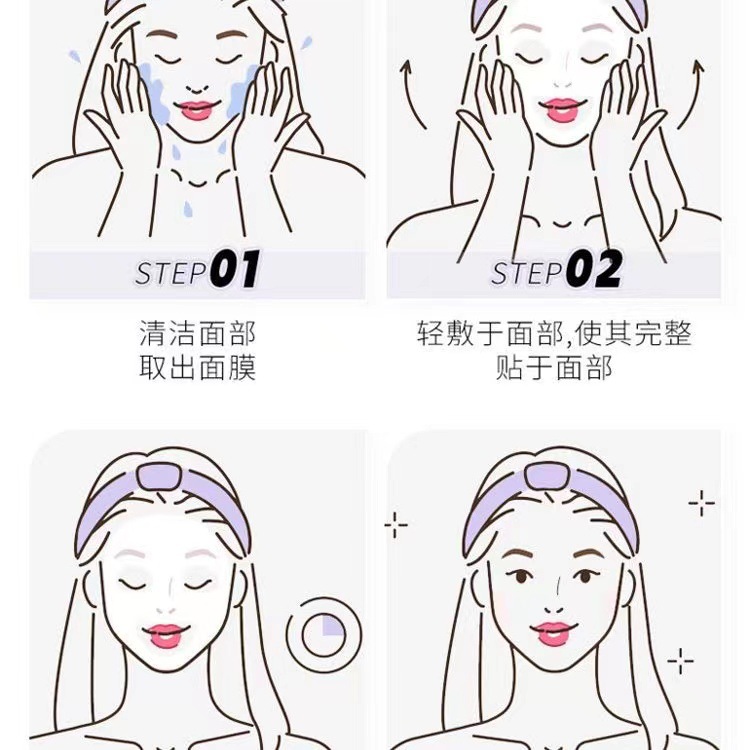 STEP01

清洁面部
取出面膜

STEP02

轻敷于面部,使其完整
贴于面部