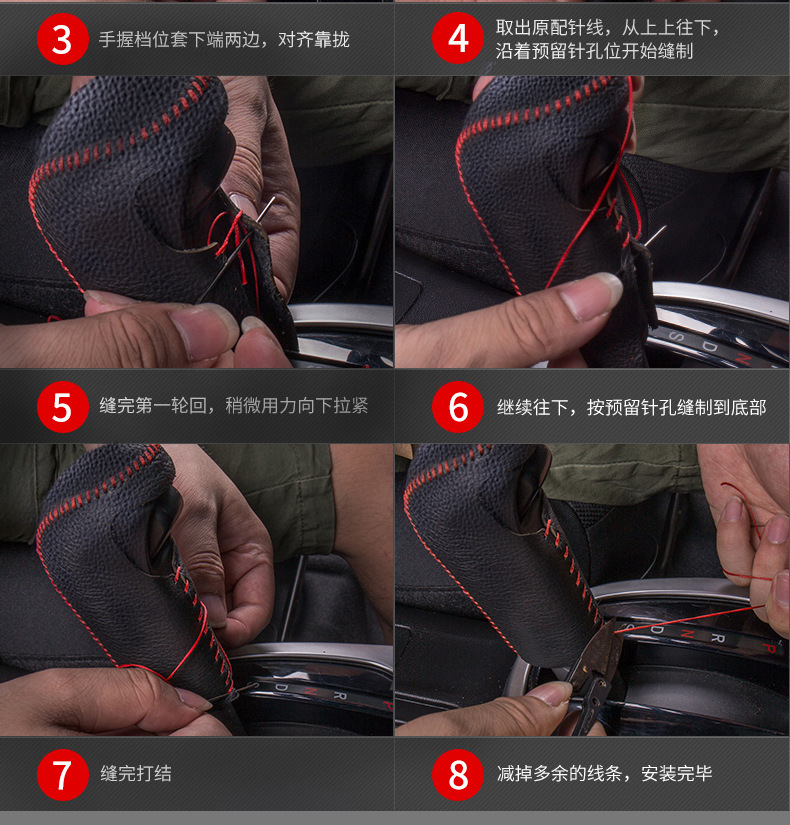 3 手握档位套下端两边，对齐靠拢

4 取出原配针线，从上上往下，沿着预留针孔位开始缝制

S D N

5 缝完第一轮回，稍微用力向下拉紧

6 继续往下，按预留针孔缝制到底部

D N R P

S D N R P

7 缝完打结

8 减掉多余的线条，安装完毕