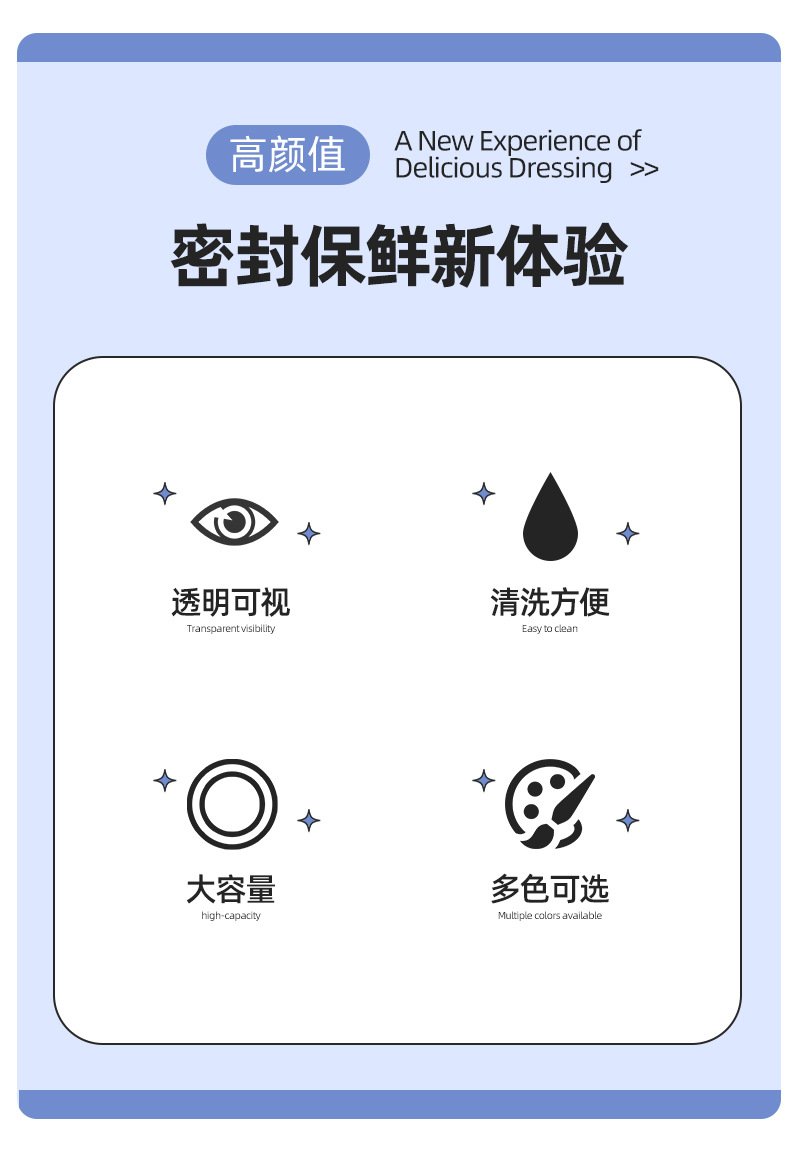 高颜值

A New Experience of Delicious Dressing >>

密封保鲜新体验

透明可视
Transparent visibility

清洗方便
Easy to clean

大容量
high-capacity

多色可选
Multiple colors available