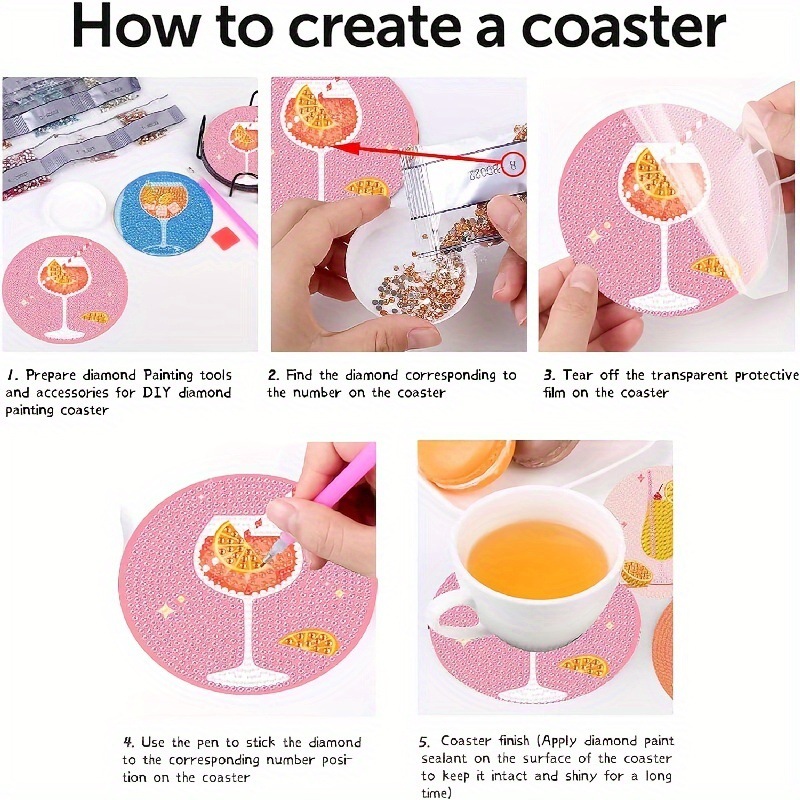 How to create a coaster

1. Prepare diamond Painting tools and accessories for DIY diamond painting coaster

2. Find the diamond corresponding to the number on the coaster

3. Tear off the transparent protective film on the coaster

4. Use the pen to stick the diamond to the corresponding number position on the coaster

5. Coaster finish (Apply diamond paint sealant on the surface of the coaster to keep it intact and shiny for a long time)