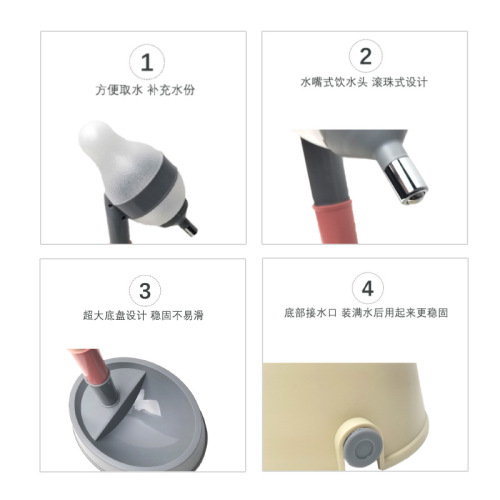 1

方便取水 补充水份

2

水嘴式饮水头 滚珠式设计

3

超大底盘设计 稳固不易滑

4

底部接水口 装满水后用起来更稳固