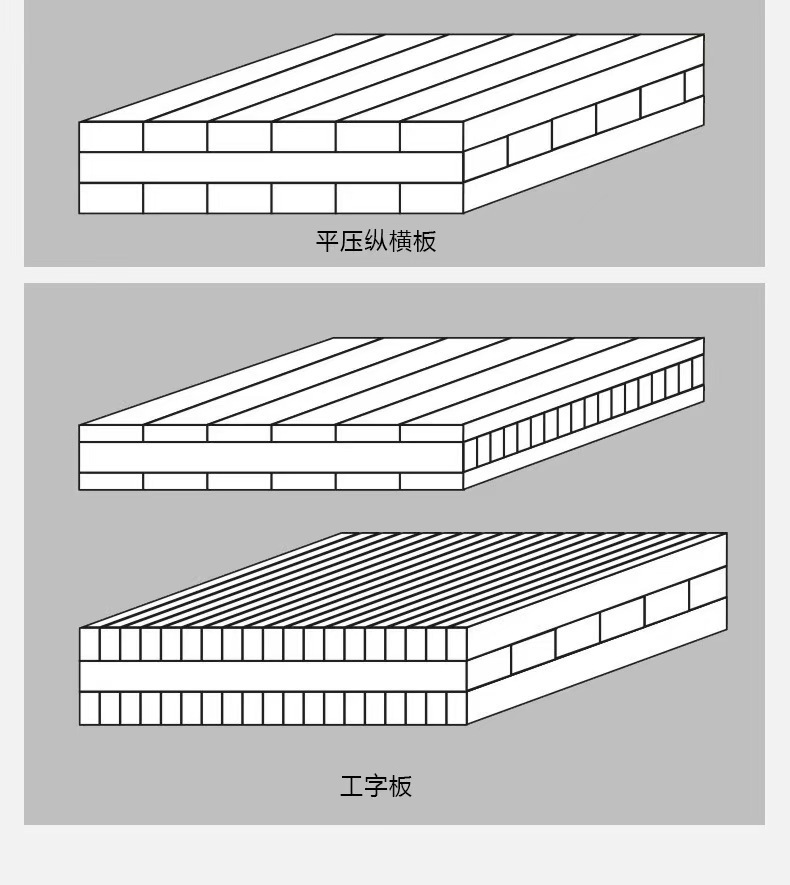 平压纵横板

工字板