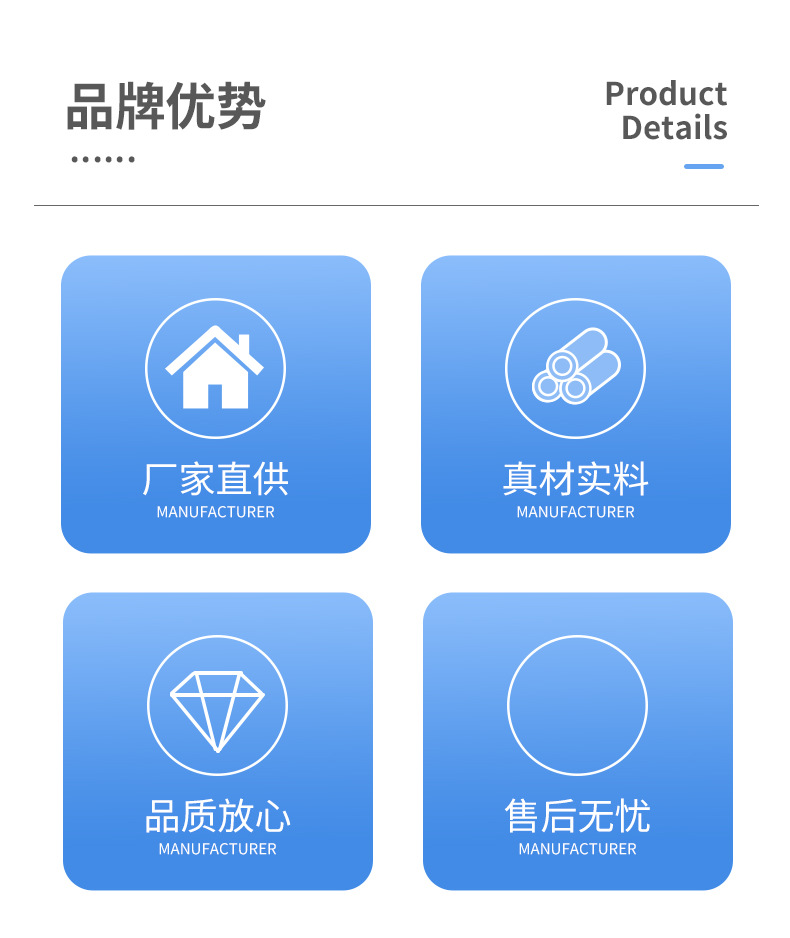 品牌优势

Product
Details

厂家直供
MANUFACTURER

真材实料
MANUFACTURER

品质放心
MANUFACTURER

售后无忧
MANUFACTURER