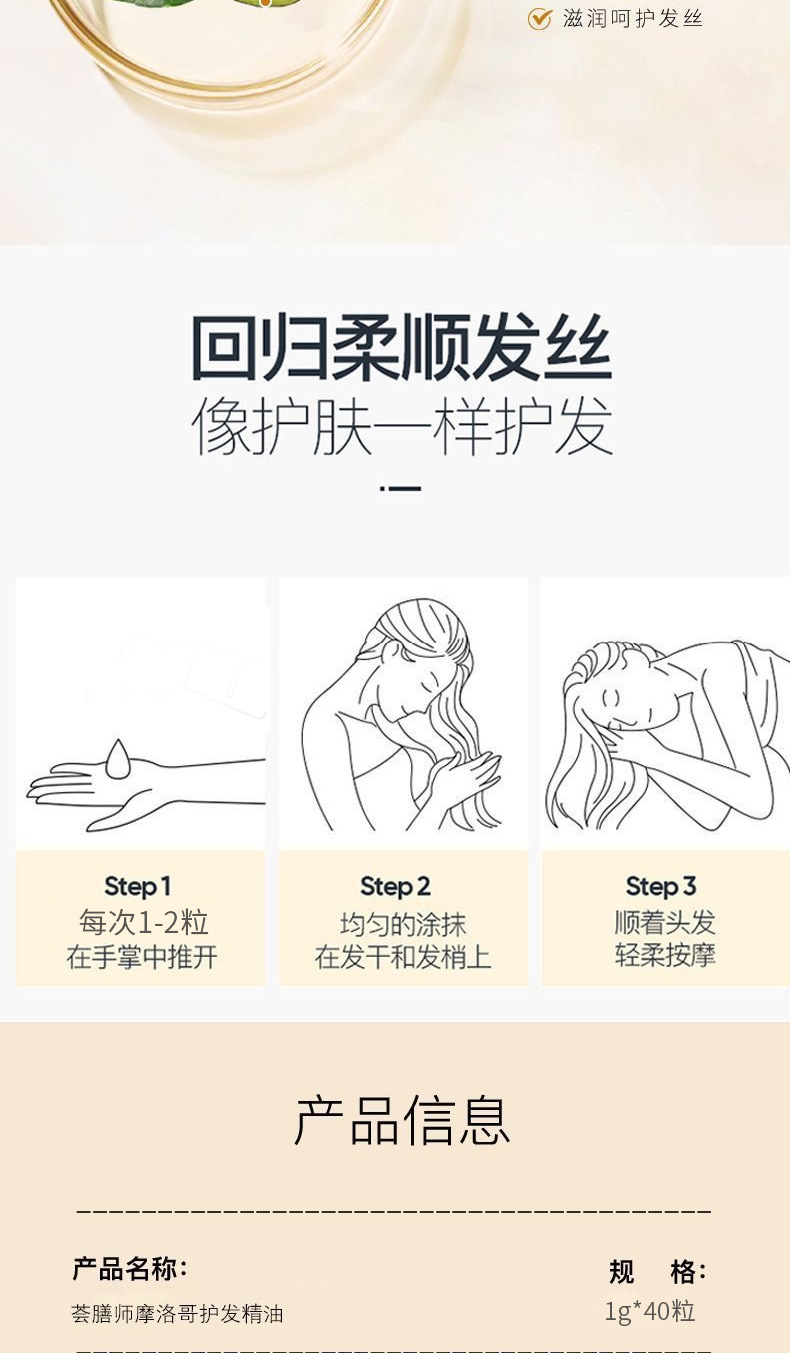 滋润呵护发丝

回归柔顺发丝
像护肤一样护发

Step 1
每次1-2粒
在手掌中推开

Step 2
均匀的涂抹
在发干和发梢上

Step 3
顺着头发
轻柔按摩

产品信息

产品名称:
荟膳师摩洛哥护发精油

规　格:
1g*40粒