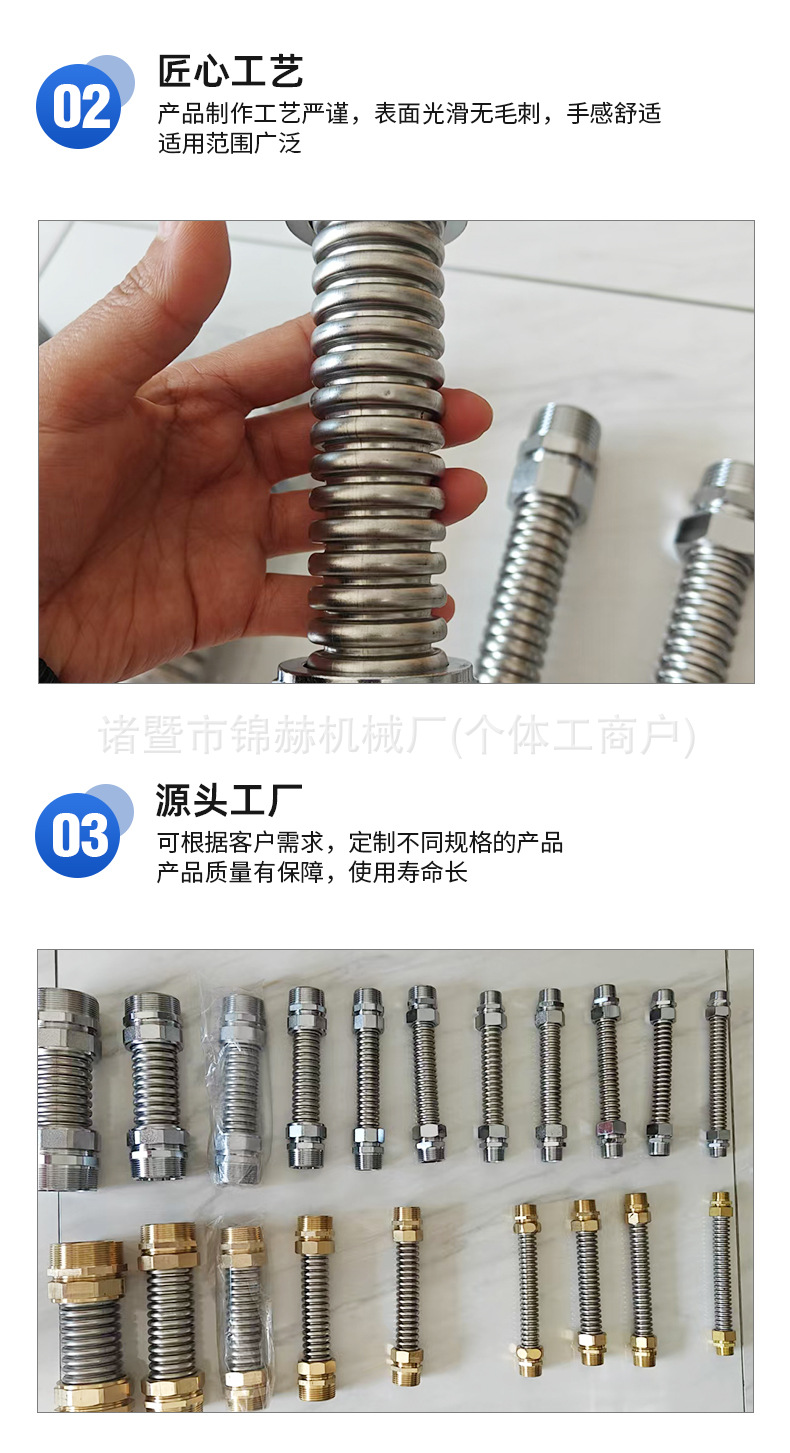 02

匠心工艺

产品制作工艺严谨，表面光滑无毛刺，手感舒适
适用范围广泛

诸暨市锦赫机械厂(个体工商户)

03

源头工厂

可根据客户需求，定制不同规格的产品
产品质量有保障，使用寿命长