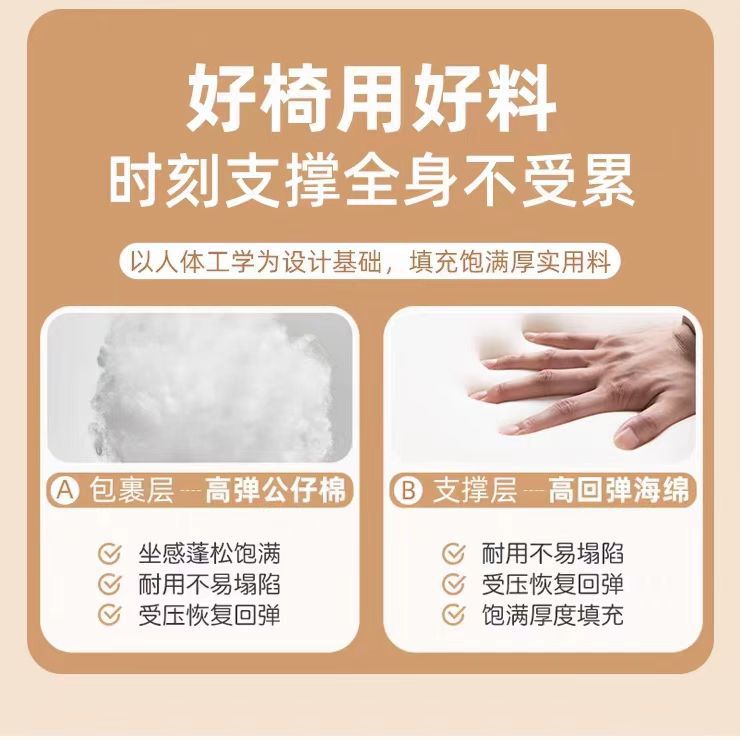 好椅用好料
时刻支撑全身不受累

以人体工学为设计基础，填充饱满厚实用料

A 包裹层 --- 高弹公仔棉

坐感蓬松饱满
耐用不易塌陷
受压恢复回弹

B 支撑层 --- 高回弹海绵

耐用不易塌陷
受压恢复回弹
饱满厚度填充