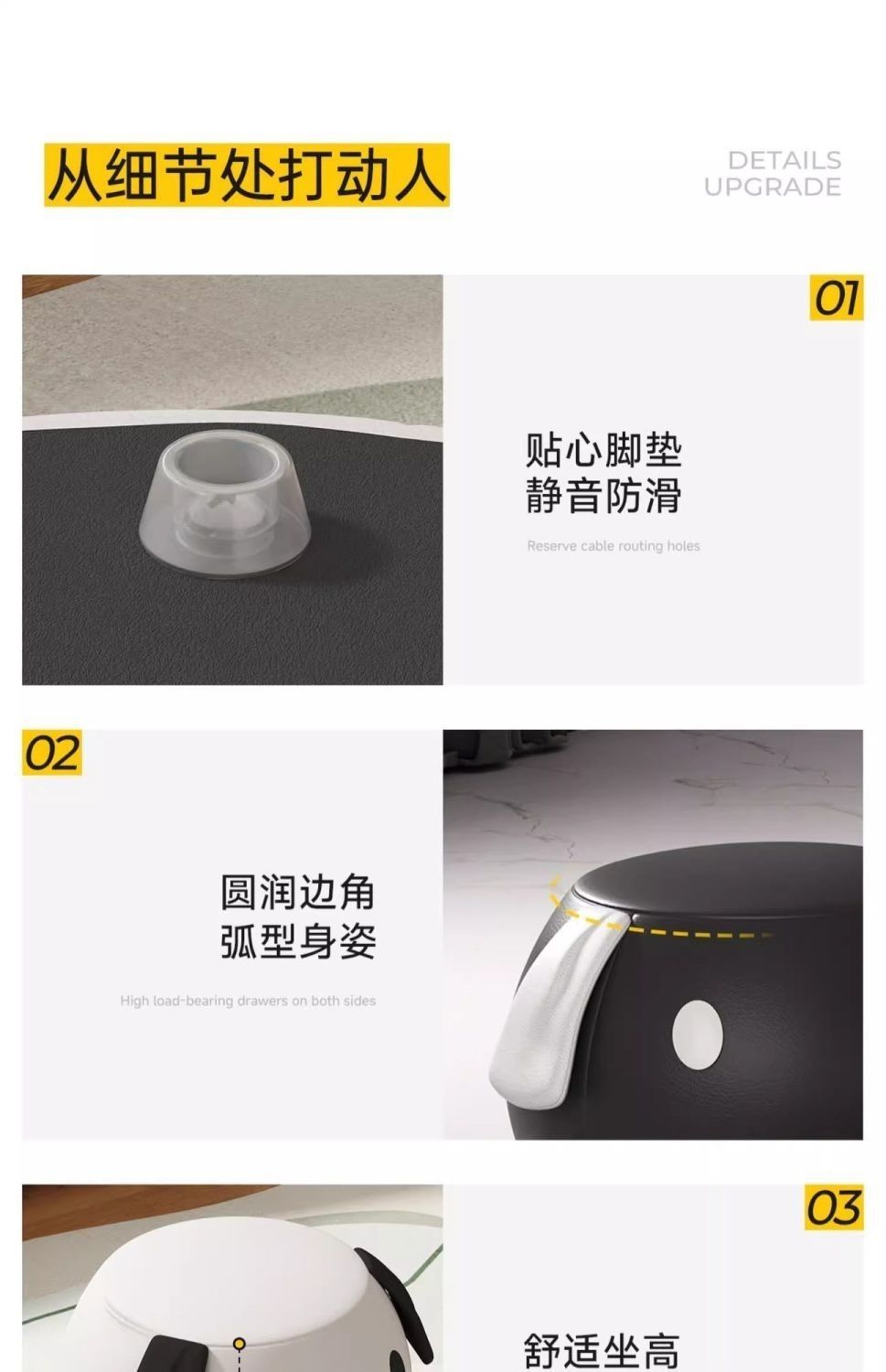 从细节处打动人

DETAILS
UPGRADE

01

贴心脚垫
静音防滑

Reserve cable routing holes

02

圆润边角
弧型身姿

High load-bearing drawers on both sides

03

舒适坐高