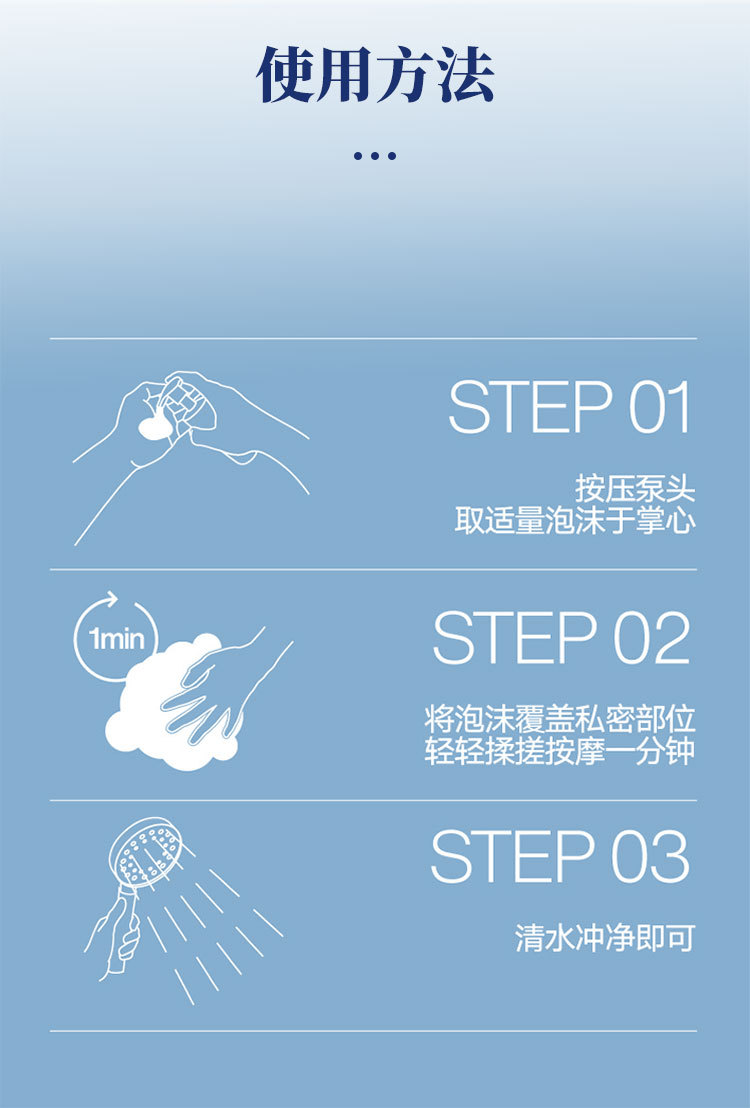 使用方法

...

STEP 01

按压泵头
取适量泡沫于掌心

1min

STEP 02

将泡沫覆盖私密部位
轻轻揉搓按摩一分钟

STEP 03

清水冲净即可