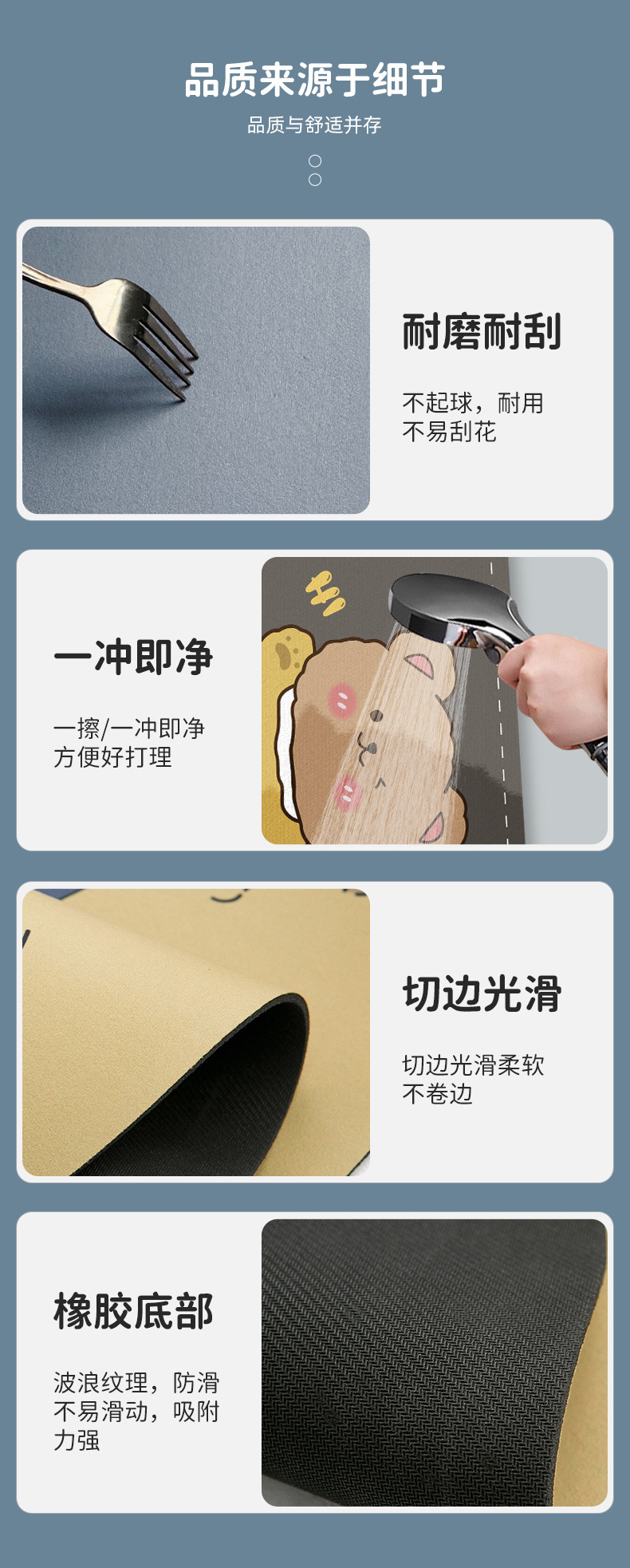 品质来源于细节

品质与舒适并存

耐磨耐刮

不起球，耐用
不易刮花

一冲即净

一擦/一冲即净
方便好打理

切边光滑

切边光滑柔软
不卷边

橡胶底部

波浪纹理，防滑
不易滑动，吸附
力强