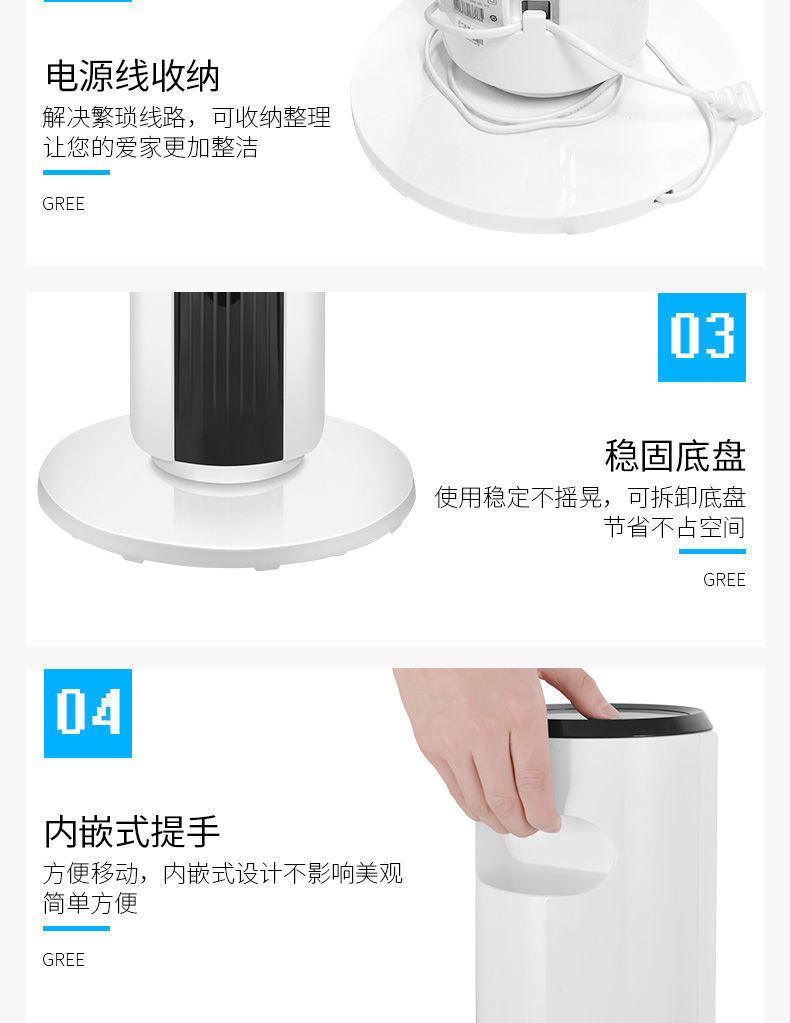 电源线收纳

解决繁琐线路，可收纳整理
让您的爱家更加整洁

GREE

03

稳固底盘

使用稳定不摇晃，可拆卸底盘
节省不占空间

GREE

04

内嵌式提手

方便移动，内嵌式设计不影响美观
简单方便

GREE