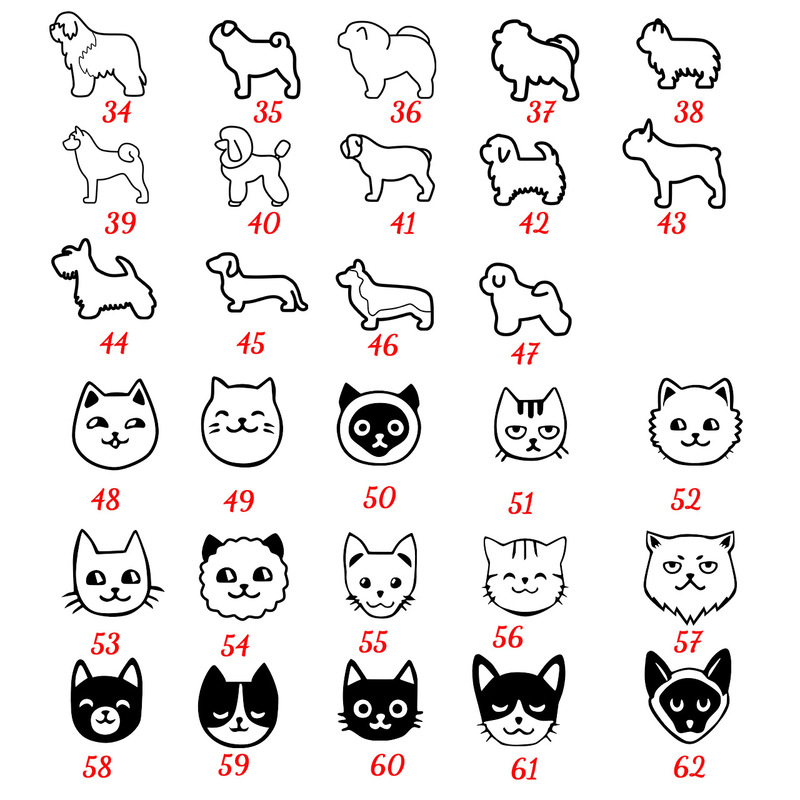 34 35 36 37 38

39 40 41 42 43

44 45 46 47

48 49 50 51 52

53 54 55 56 57

58 59 60 61 62