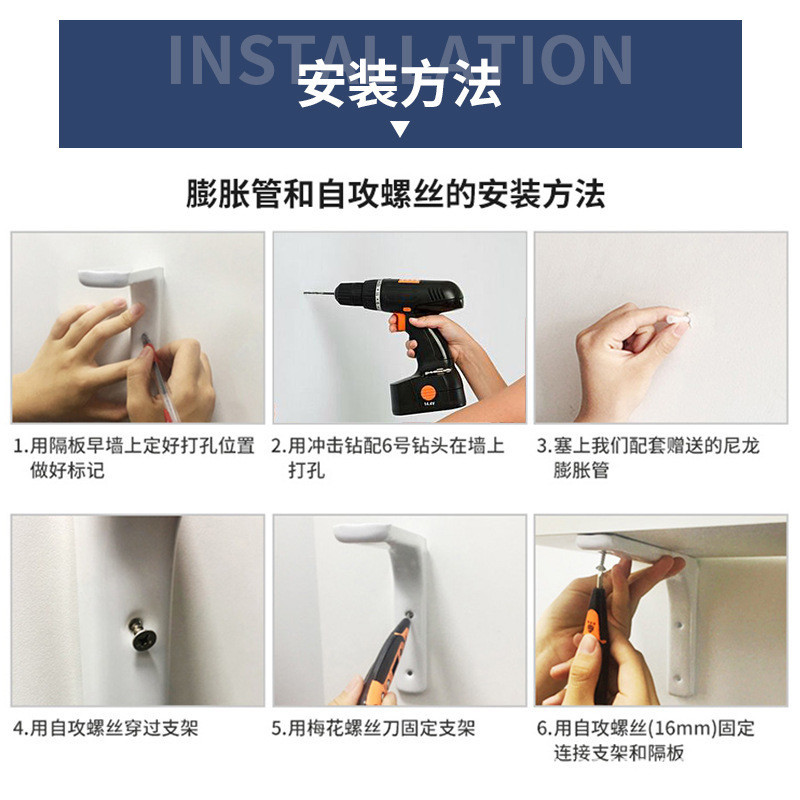 INSTALLATION
安装方法

膨胀管和自攻螺丝的安装方法

14.4V

1.用隔板早墙上定好打孔位置做好标记

2.用冲击钻配6号钻头在墙上打孔

3.塞上我们配套赠送的尼龙膨胀管

4.用自攻螺丝穿过支架

5.用梅花螺丝刀固定支架

6.用自攻螺丝(16mm)固定连接支架和隔板