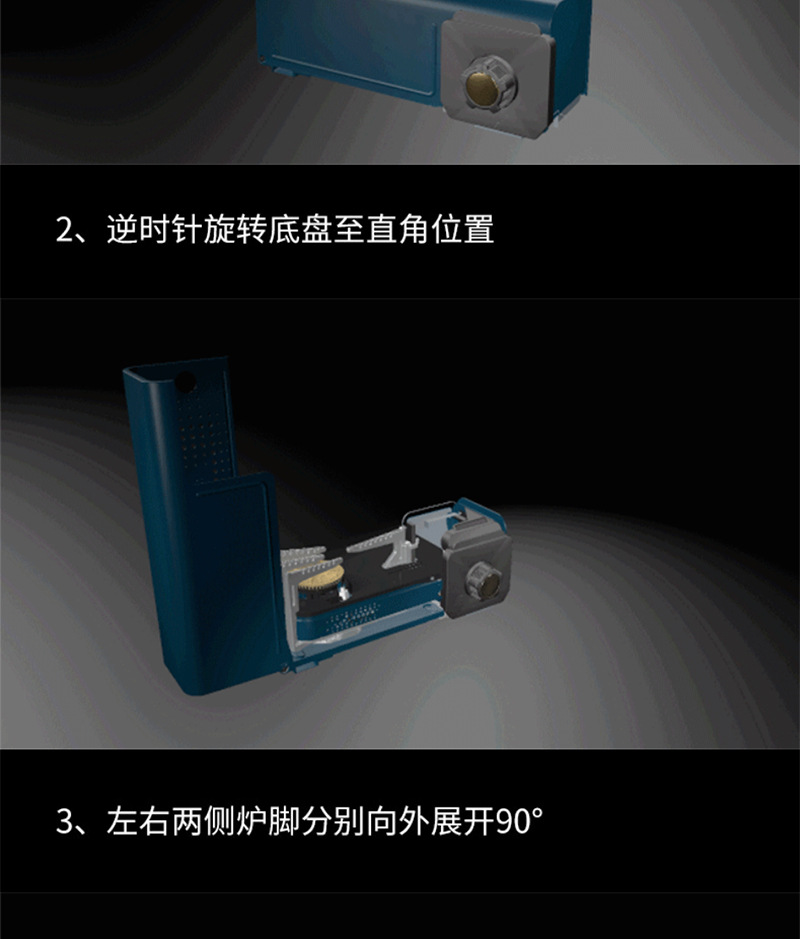 2、逆时针旋转底盘至直角位置

3、左右两侧炉脚分别向外展开90°