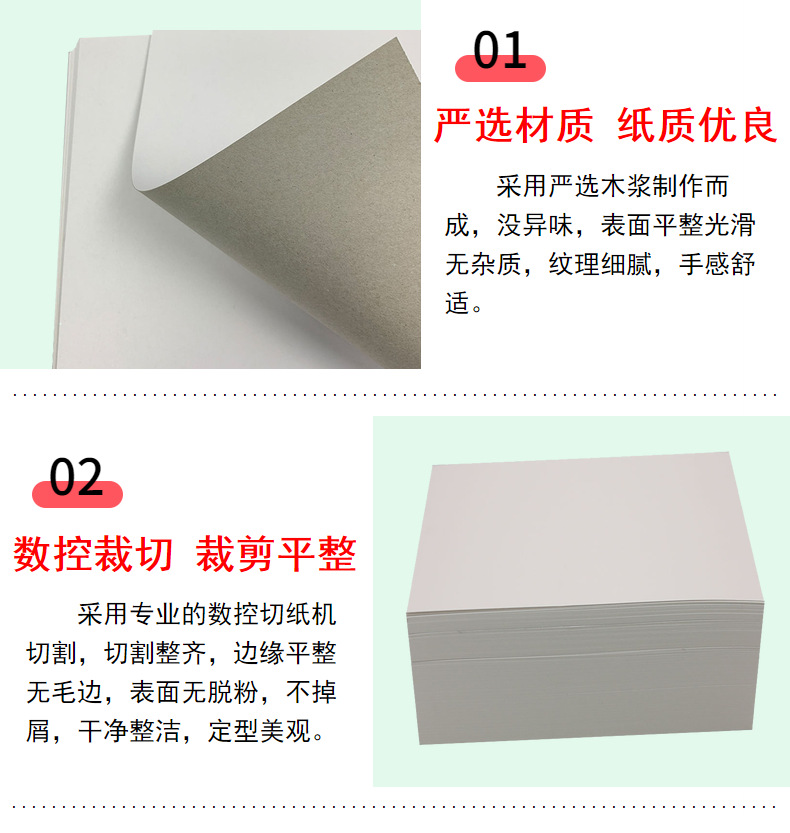 01

严选材质 纸质优良

采用严选木浆制作而成，没异味，表面平整光滑无杂质，纹理细腻，手感舒适。

02

数控裁切 裁剪平整

采用专业的数控切纸机切割，切割整齐，边缘平整无毛边，表面无脱粉，不掉屑，干净整洁，定型美观。