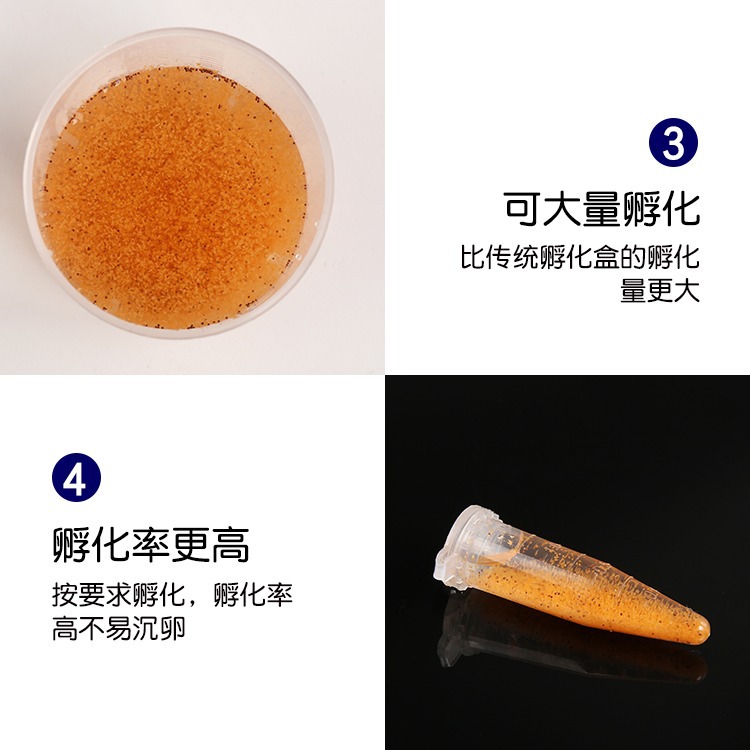 3

可大量孵化

比传统孵化盒的孵化量更大

4

孵化率更高

按要求孵化，孵化率高不易沉卵