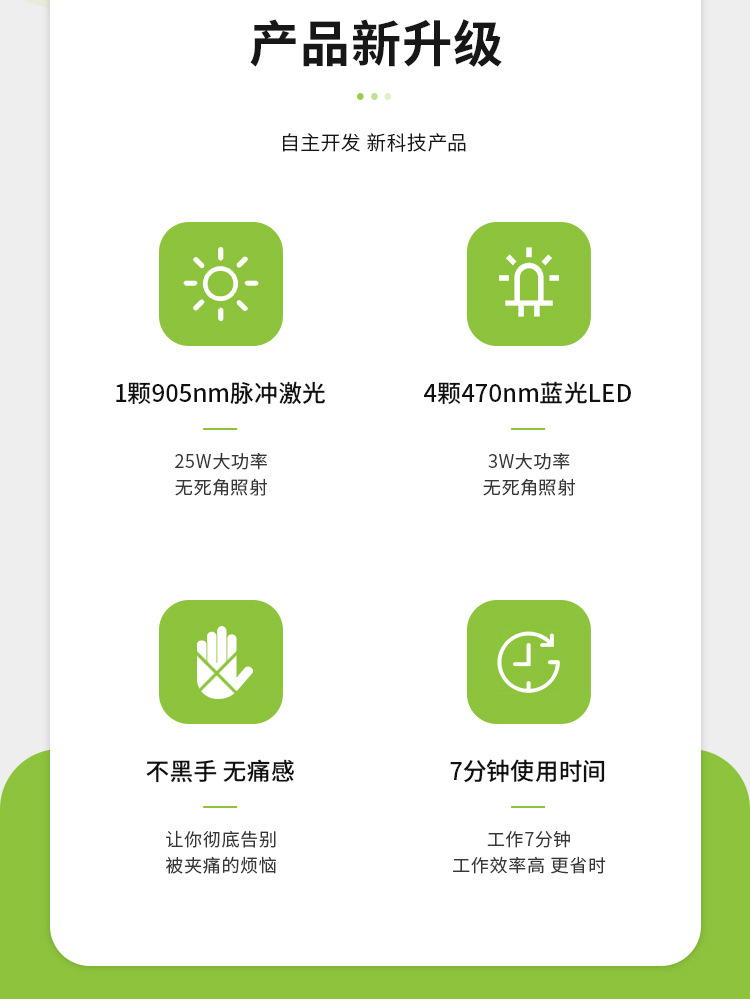 产品新升级

自主开发 新科技产品

1颗905nm脉冲激光

25W大功率
无死角照射

4颗470nm蓝光LED

3W大功率
无死角照射

不黑手 无痛感

让你彻底告别
被夹痛的烦恼

7分钟使用时间

工作7分钟
工作效率高 更省时